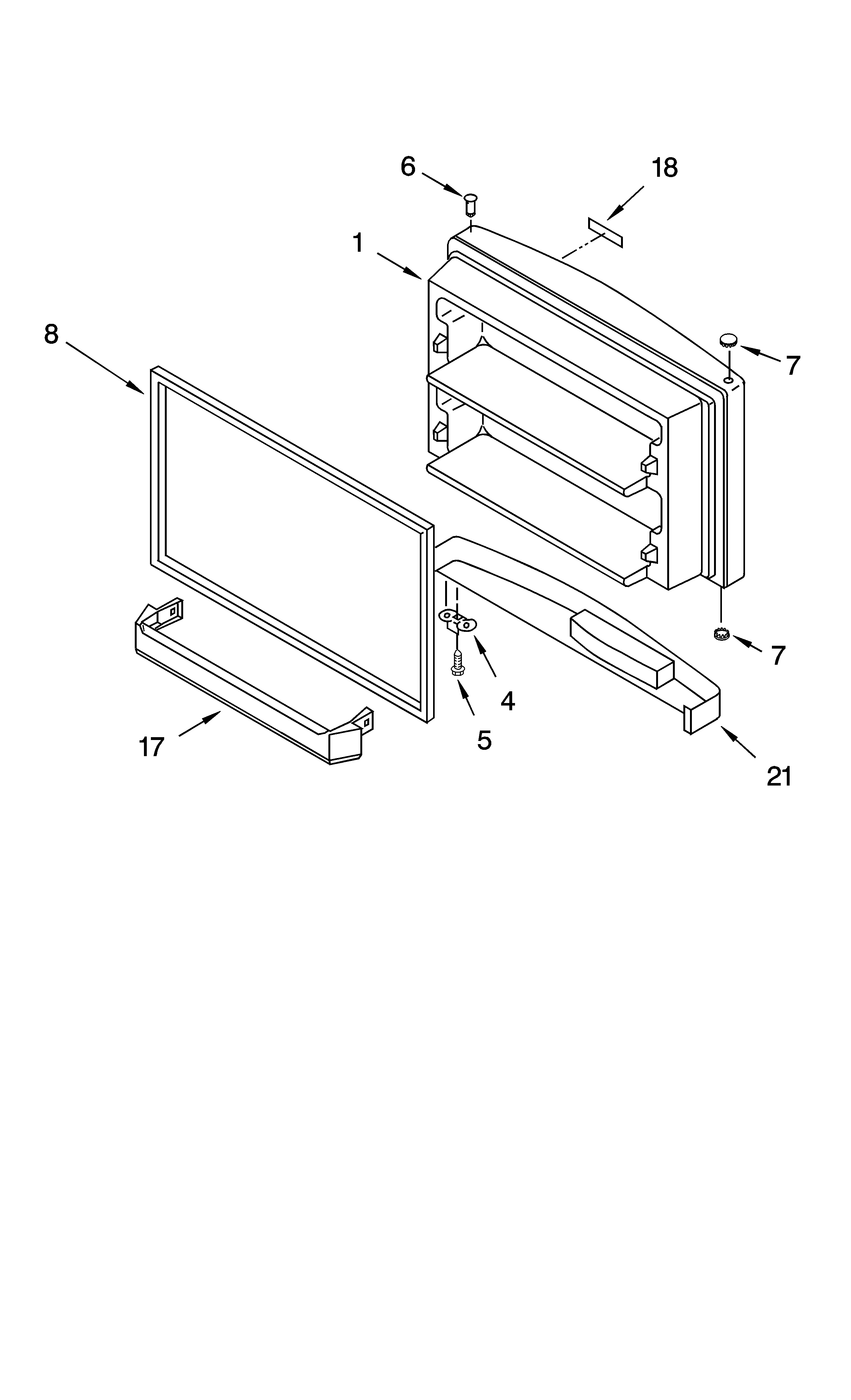 6
18
1
8
7
7
4
5
17
21