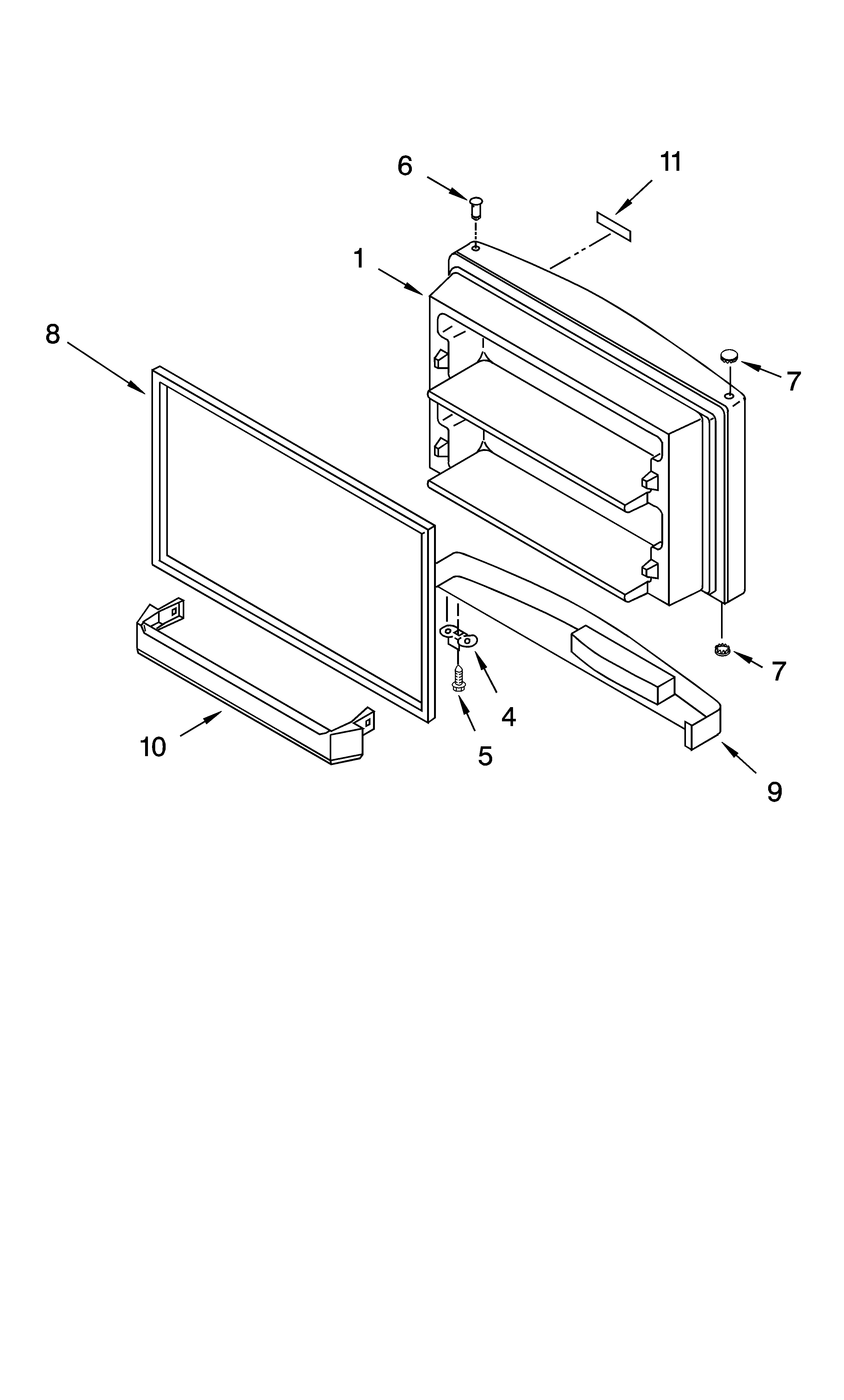 6
11
1
8
7
7
4
5
10
9