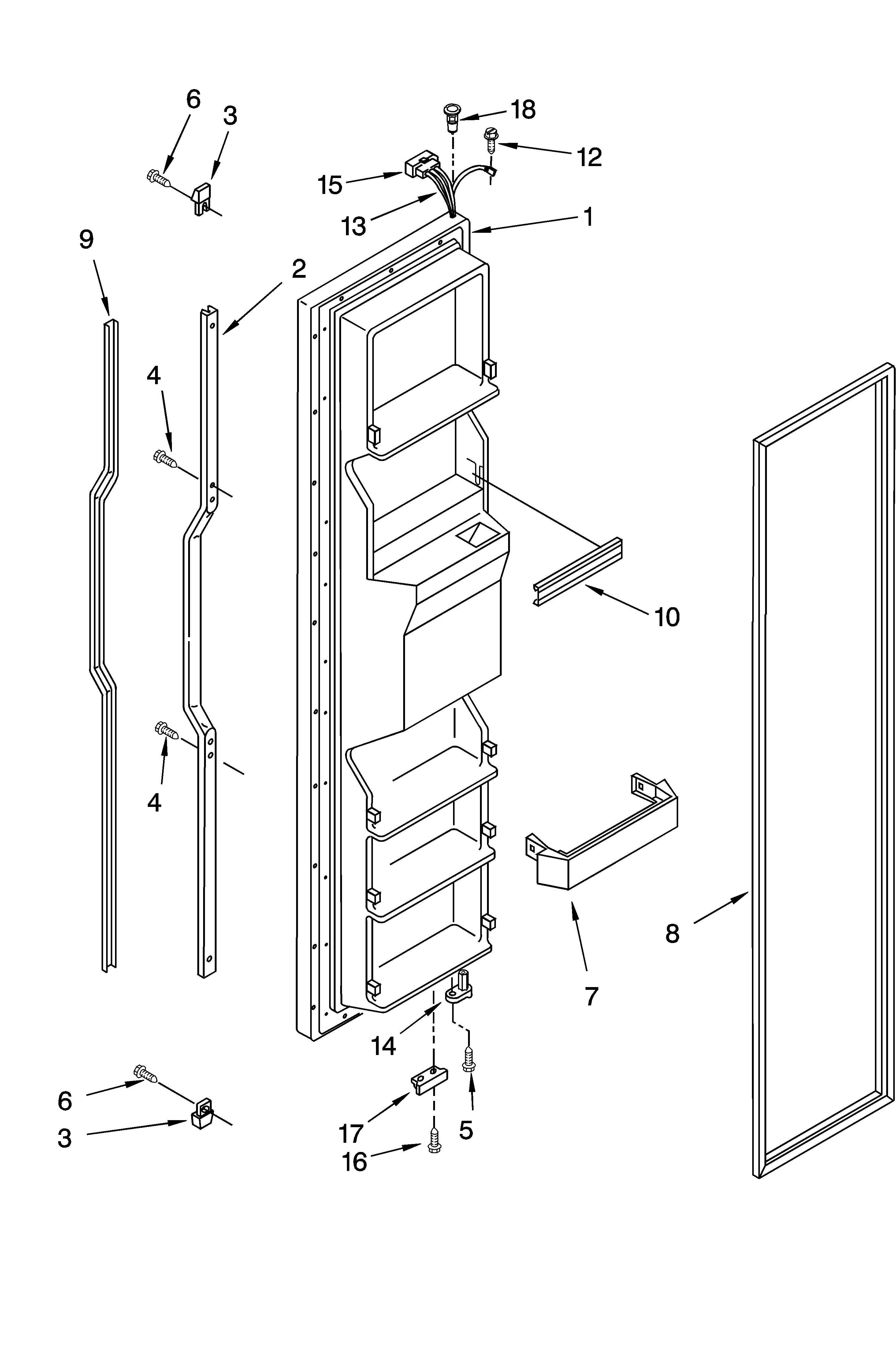 6
3
18
12
15
13
1
9
2
4
10
4
7
8
14
6
3
17
5
16