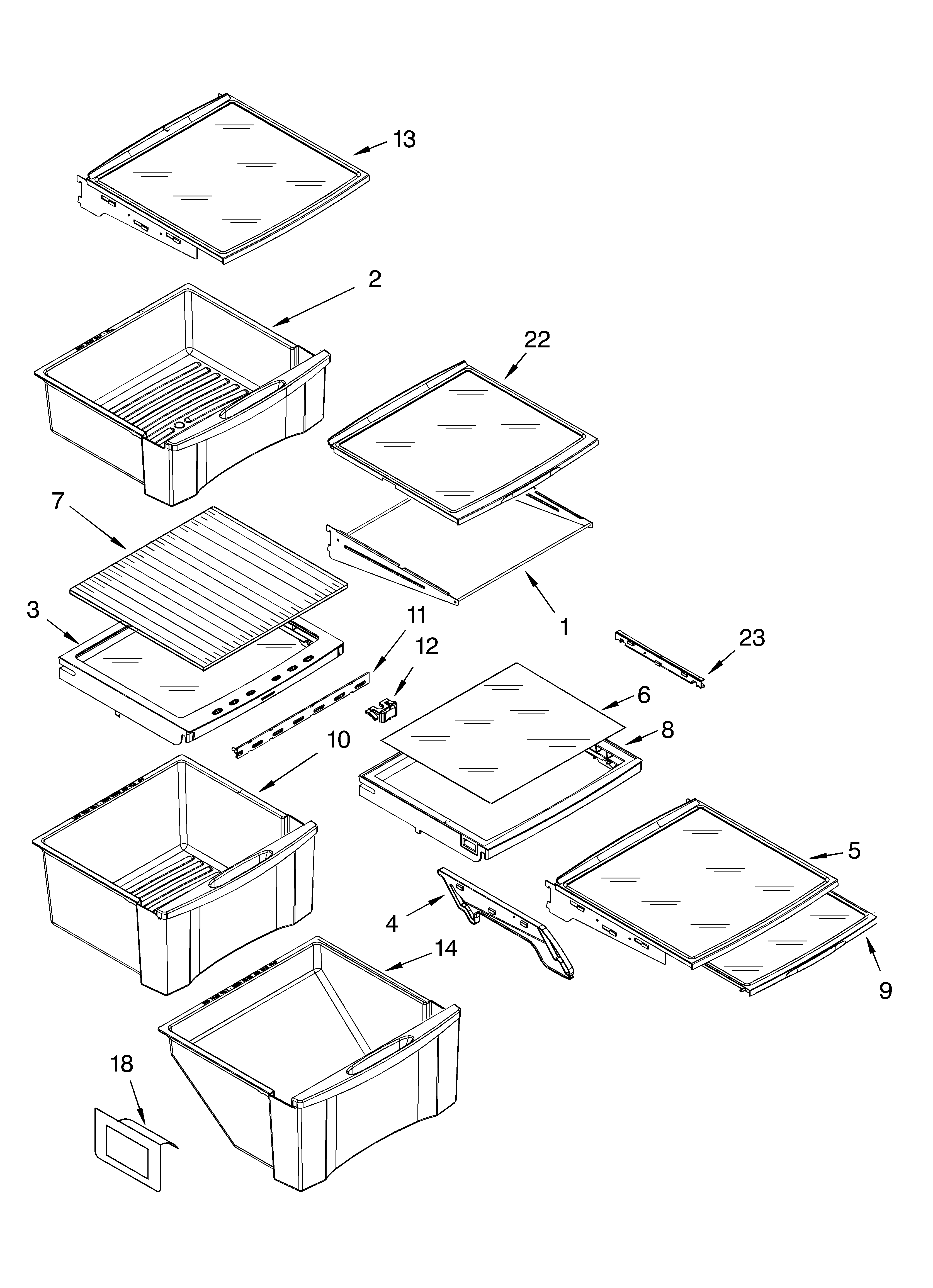 13
2
22
7
3
11
12
1
23
6
8
10
5
4
14
9
18