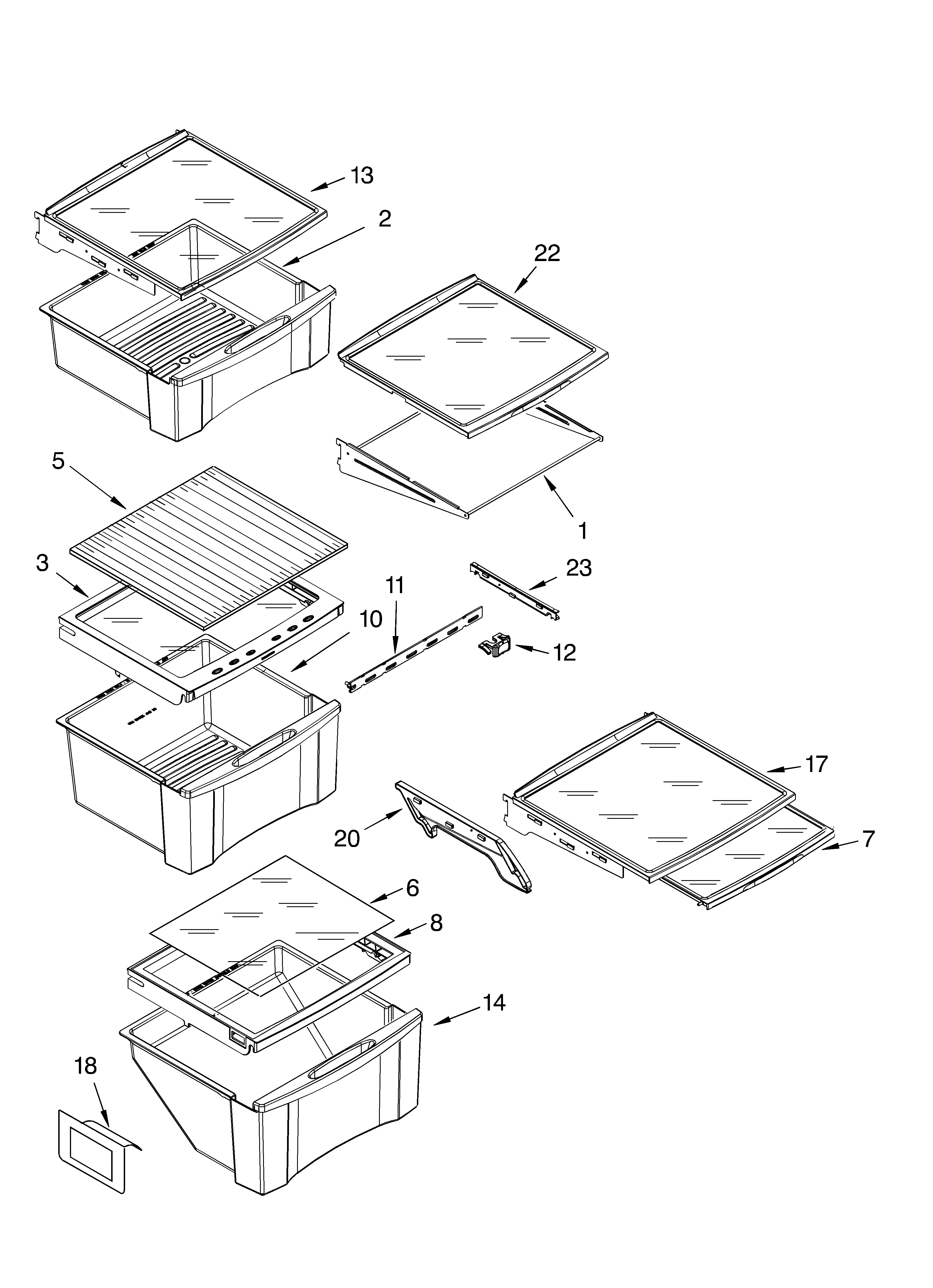 13
2
22
5
1
3
23
11
10
12
17
20
7
6
8
14
18