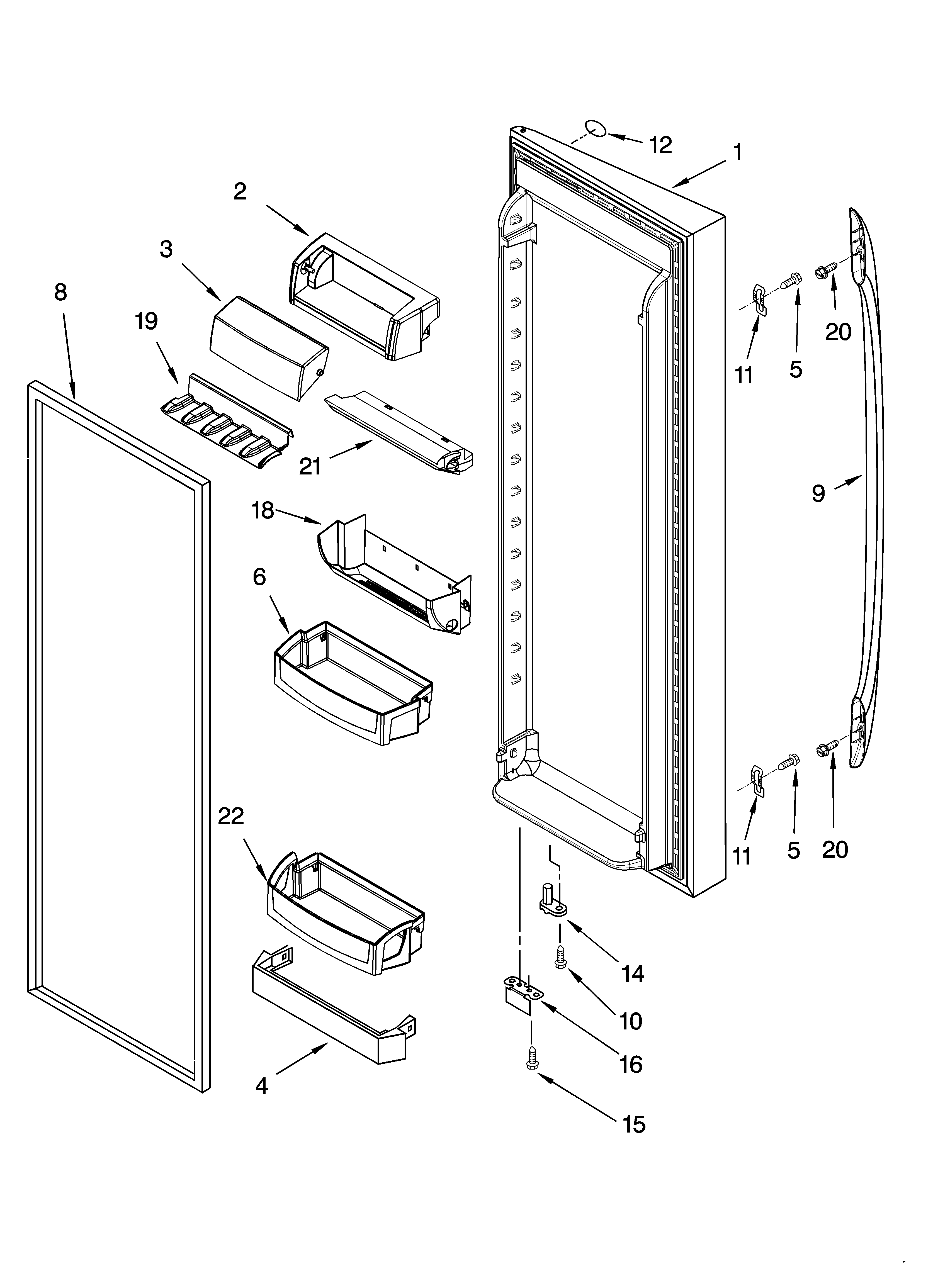 12
1
2
3
8
19
20
11
5
21
9
18
6
22
11
5
20
14
10
16
4
15