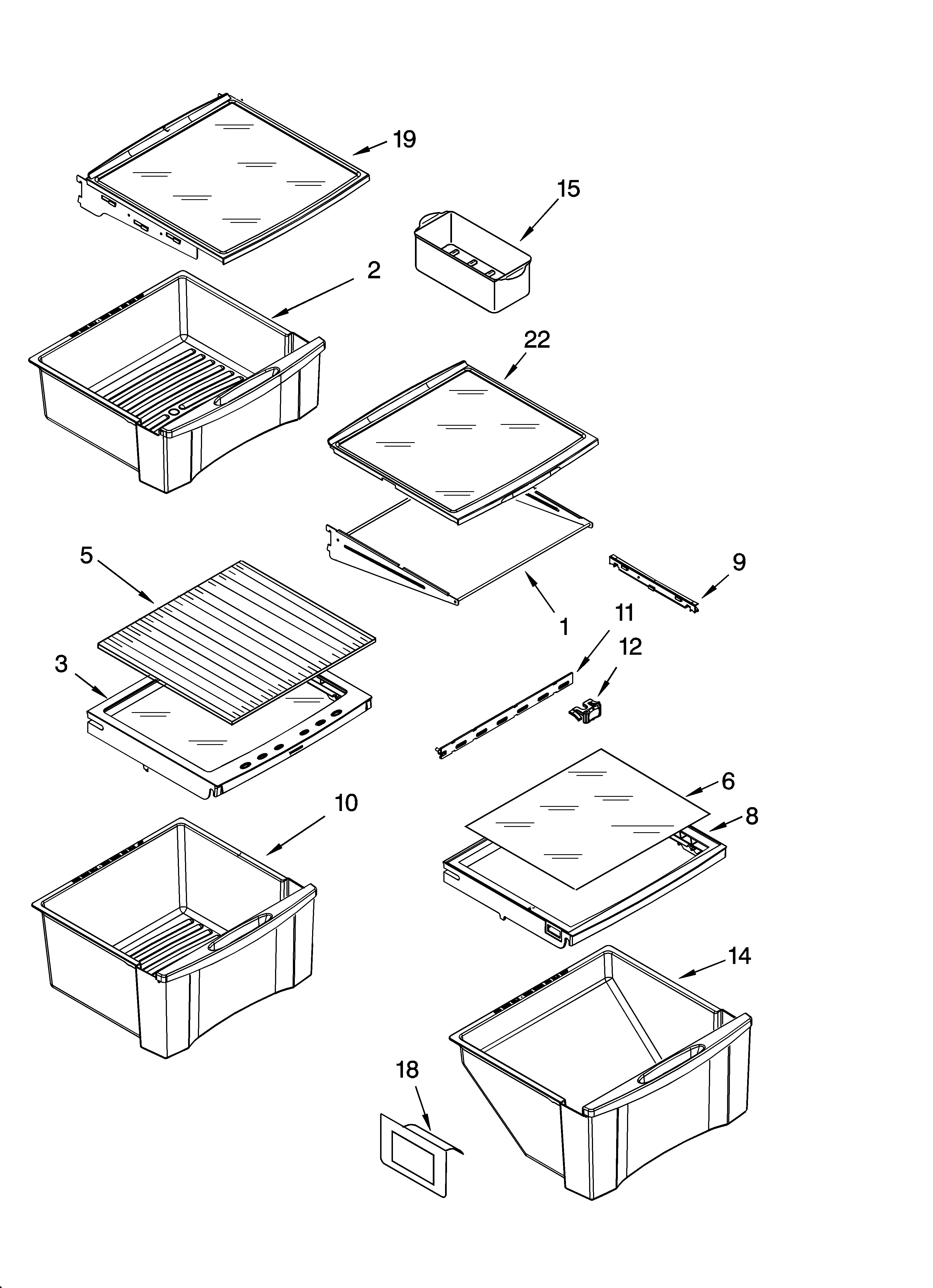 19
15
2
22
5
9
1
11
12
3
6
8
10
14
18