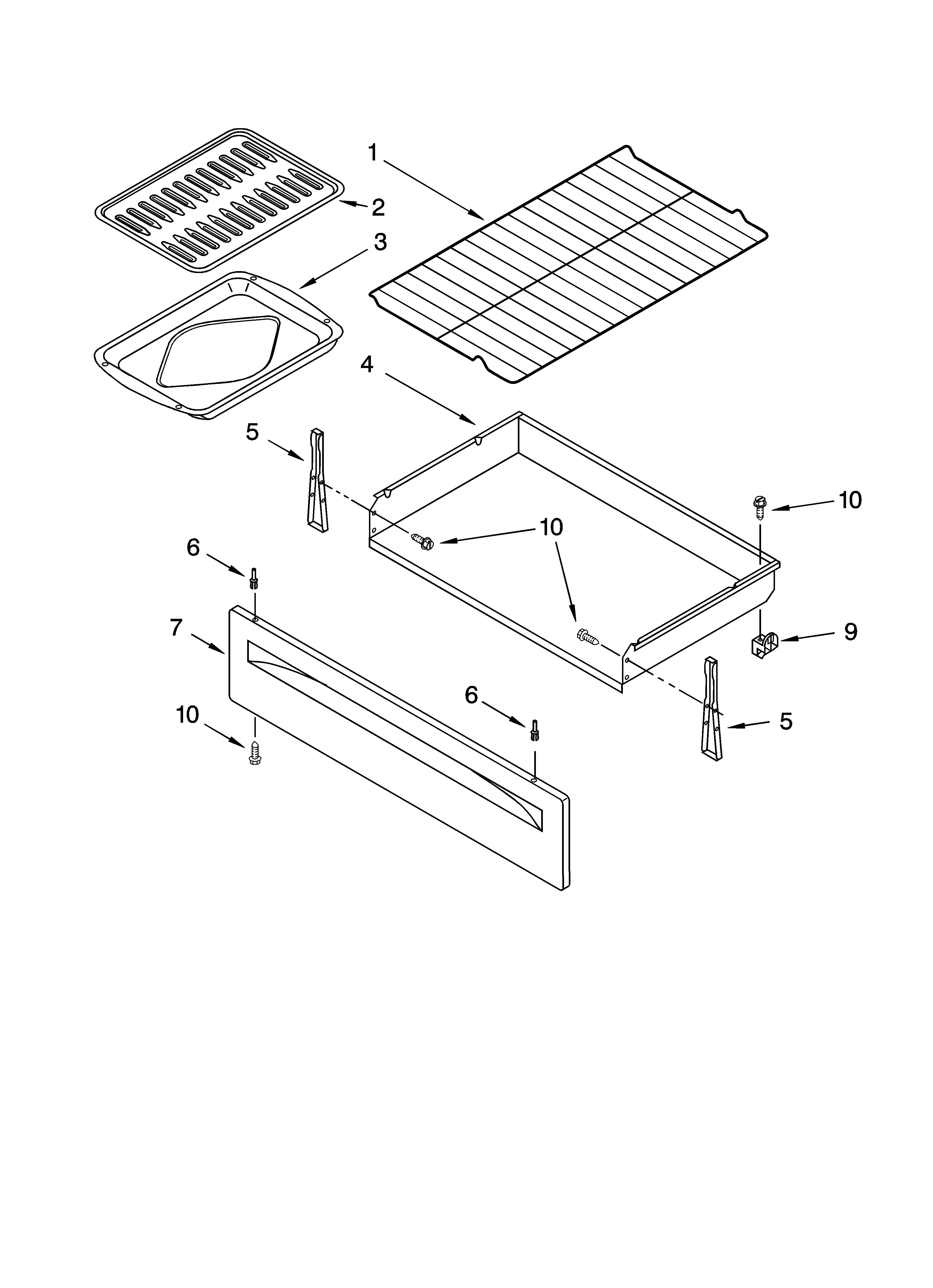 1
2
3
4
5
10
10
6
7
9
6
10
5