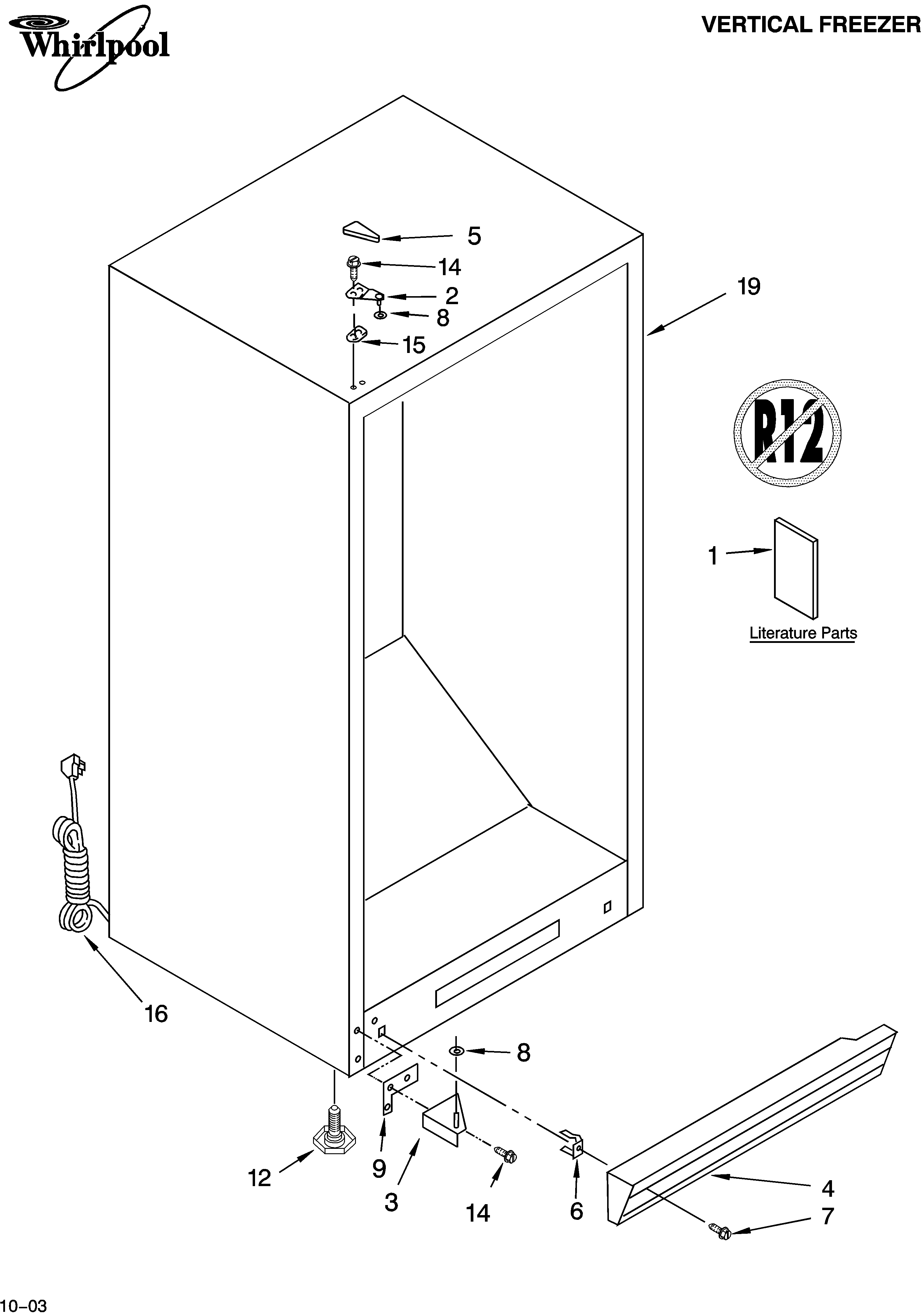 Whirlpool

VERTICAL FREEZER

5
14
2
8
15
19
R12
1
Literature Parts
16
8
12
9
3
14
6
4
7

10–03