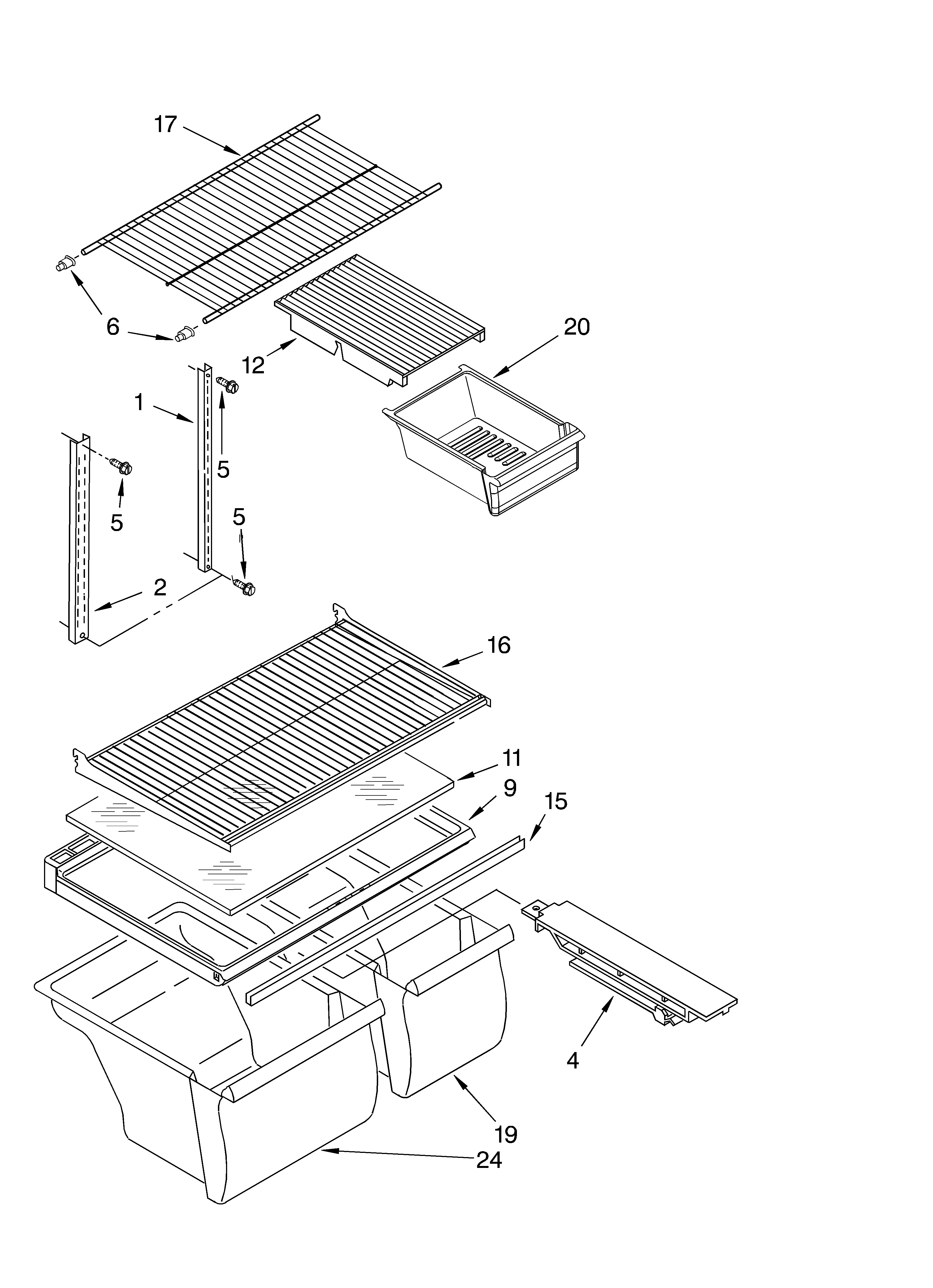 17
6
12
20
1
5
5
5
2
16
11
9
15
4
19
24