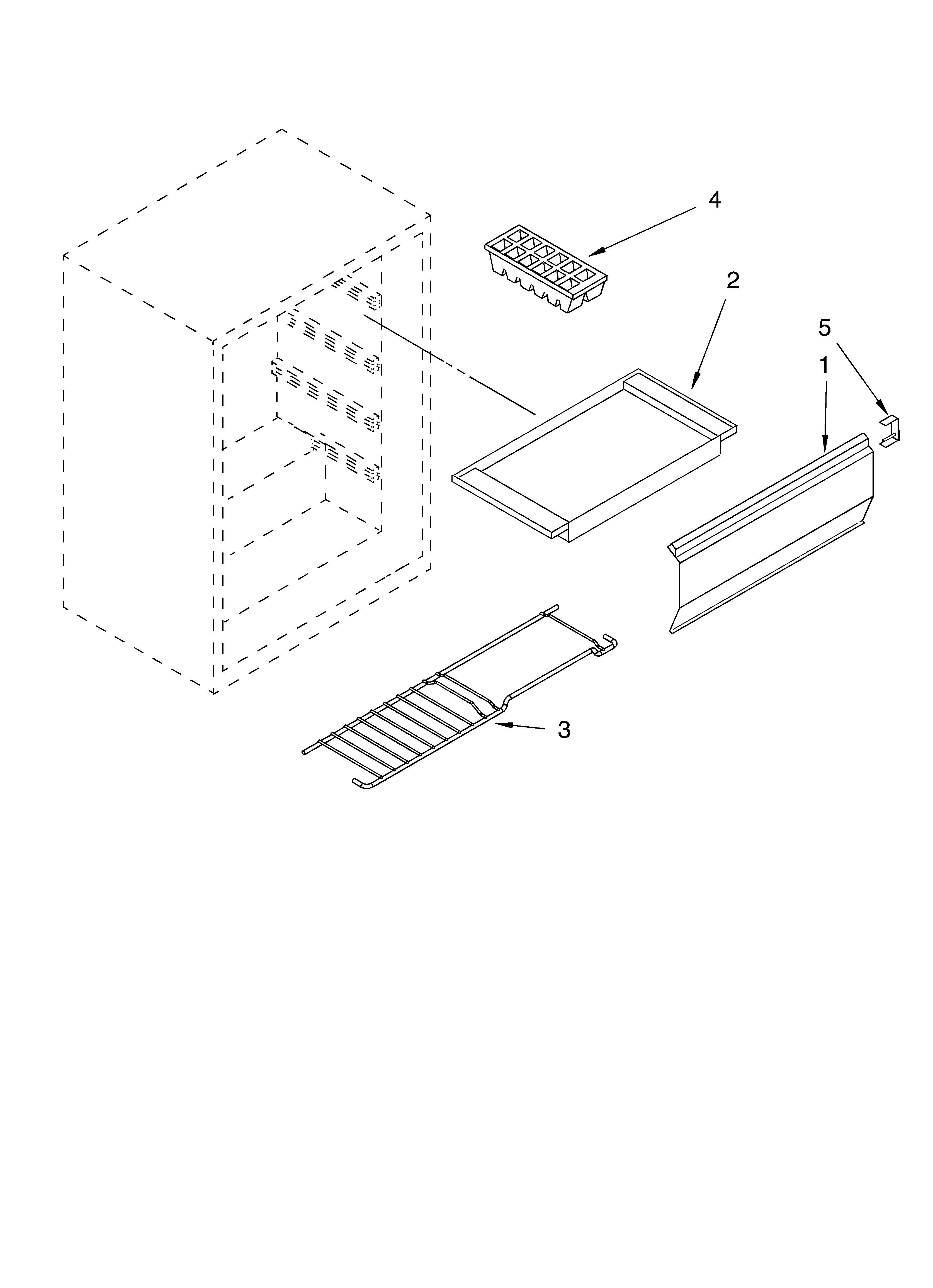 4
2
5
1
3