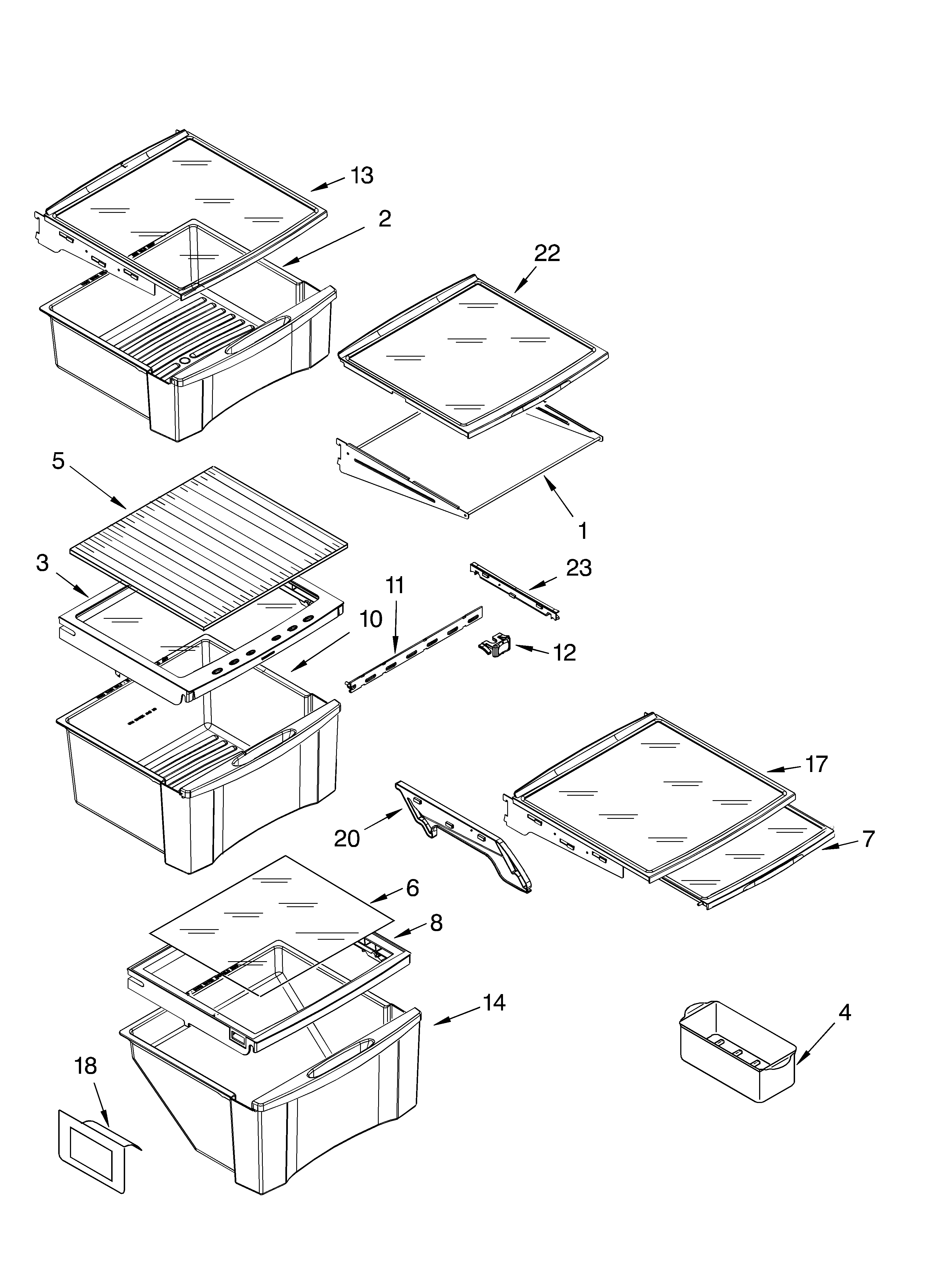 13
2
22
5
1
3
23
11
10
12
17
20
7
6
8
14
4
18