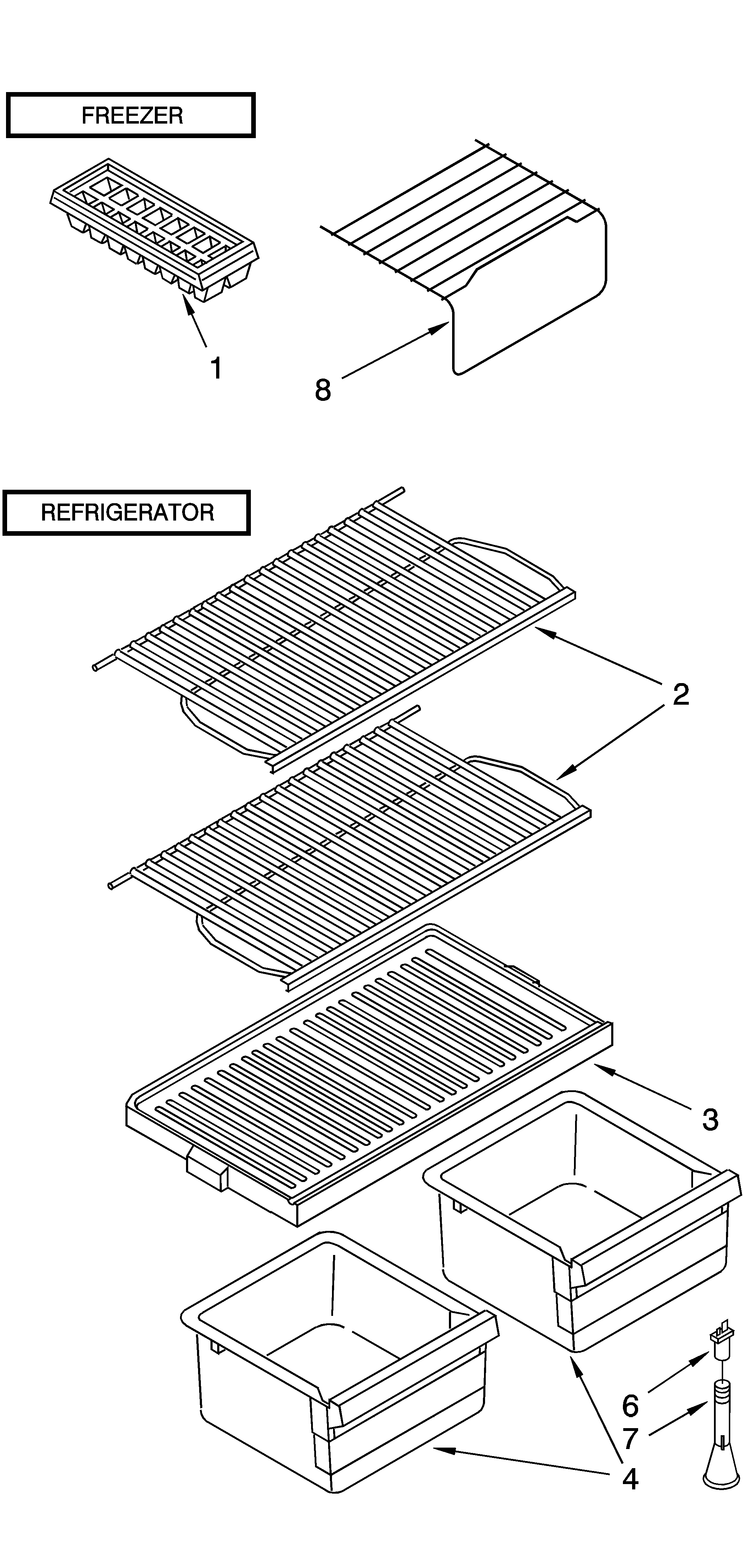 FREEZER

1

8

REFRIGERATOR

2

3

6

7

4