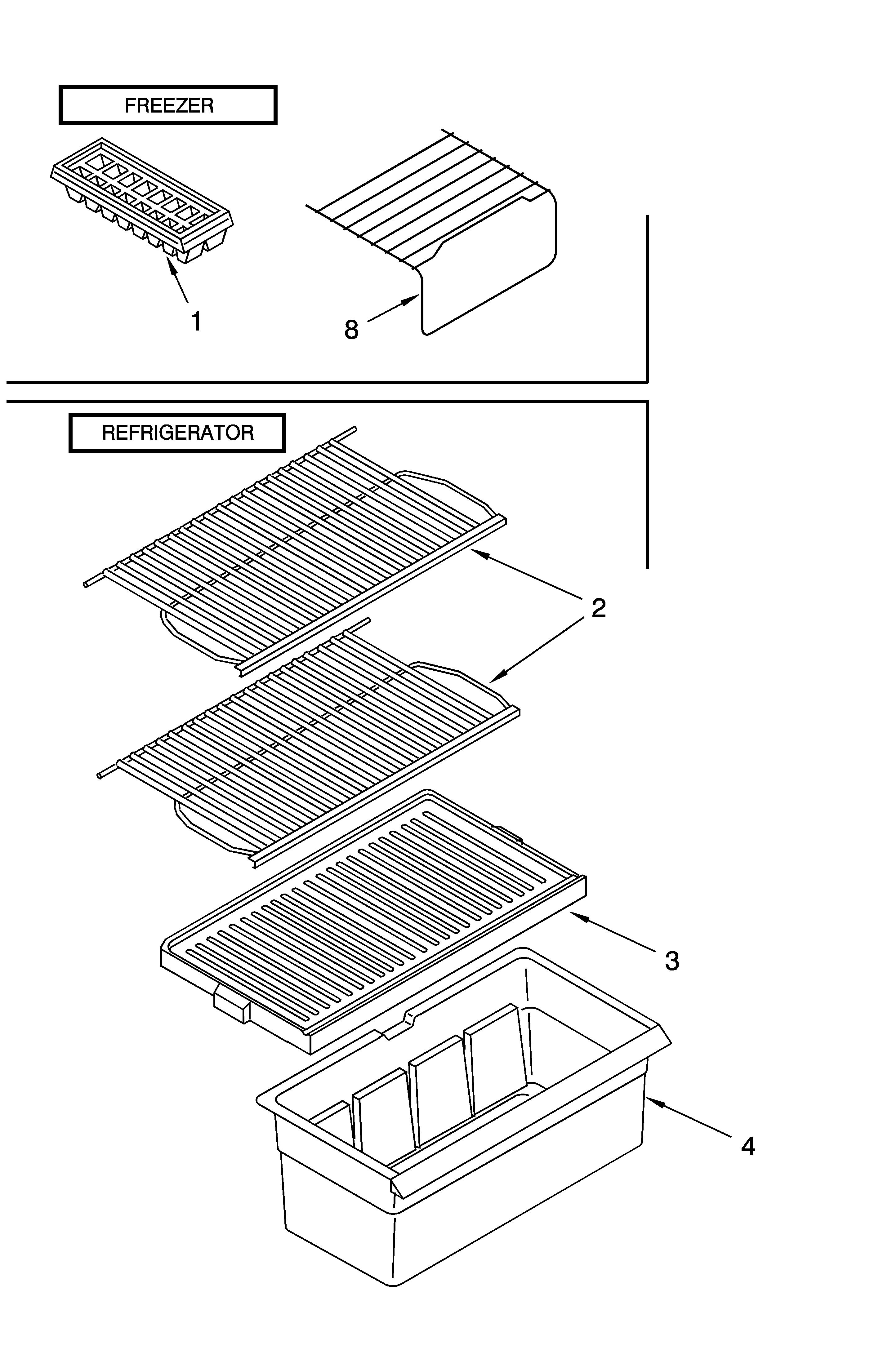 FREEZER

1

8

REFRIGERATOR

2

3

4