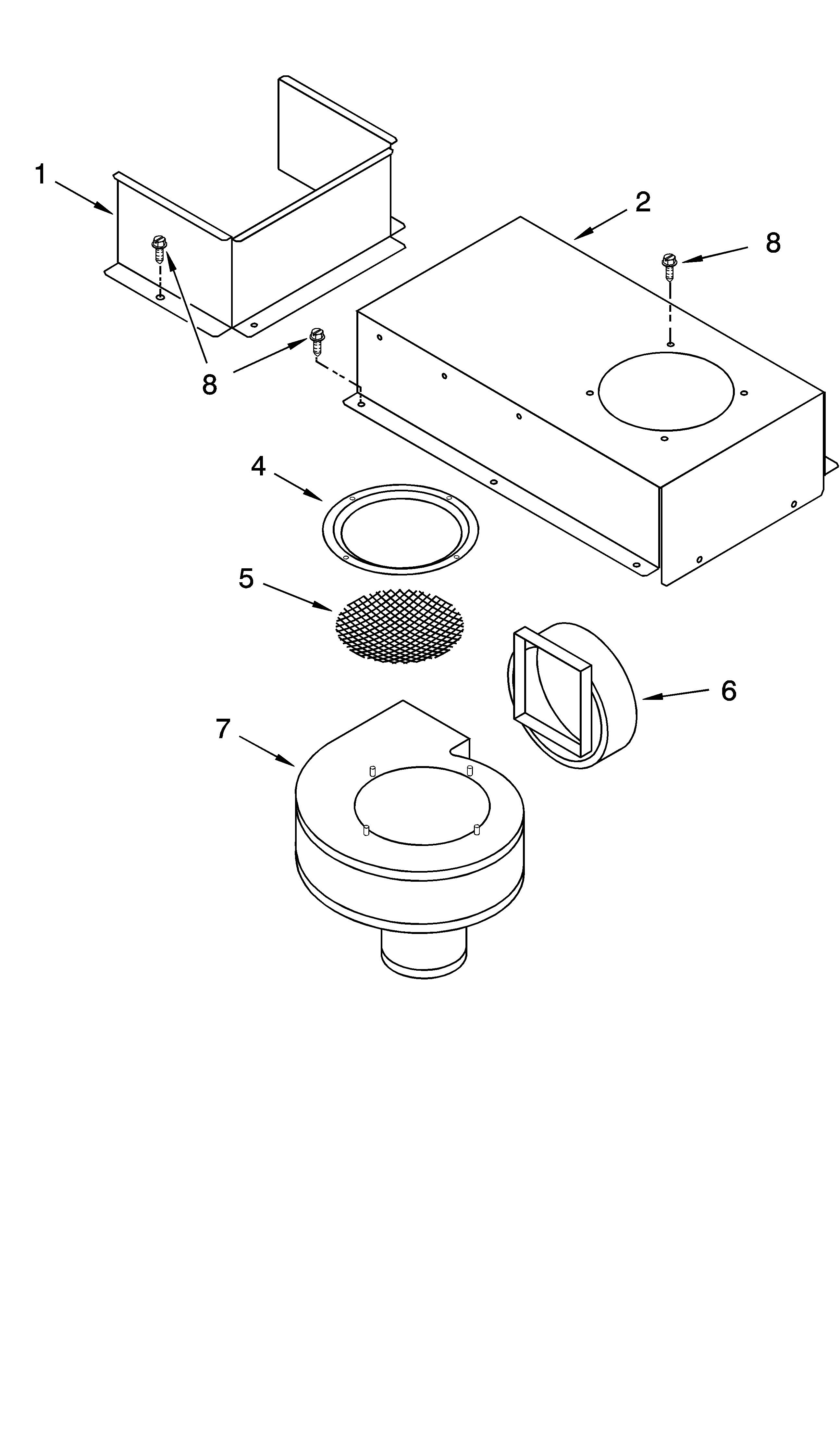 1
2
8
8
4
5
6
7