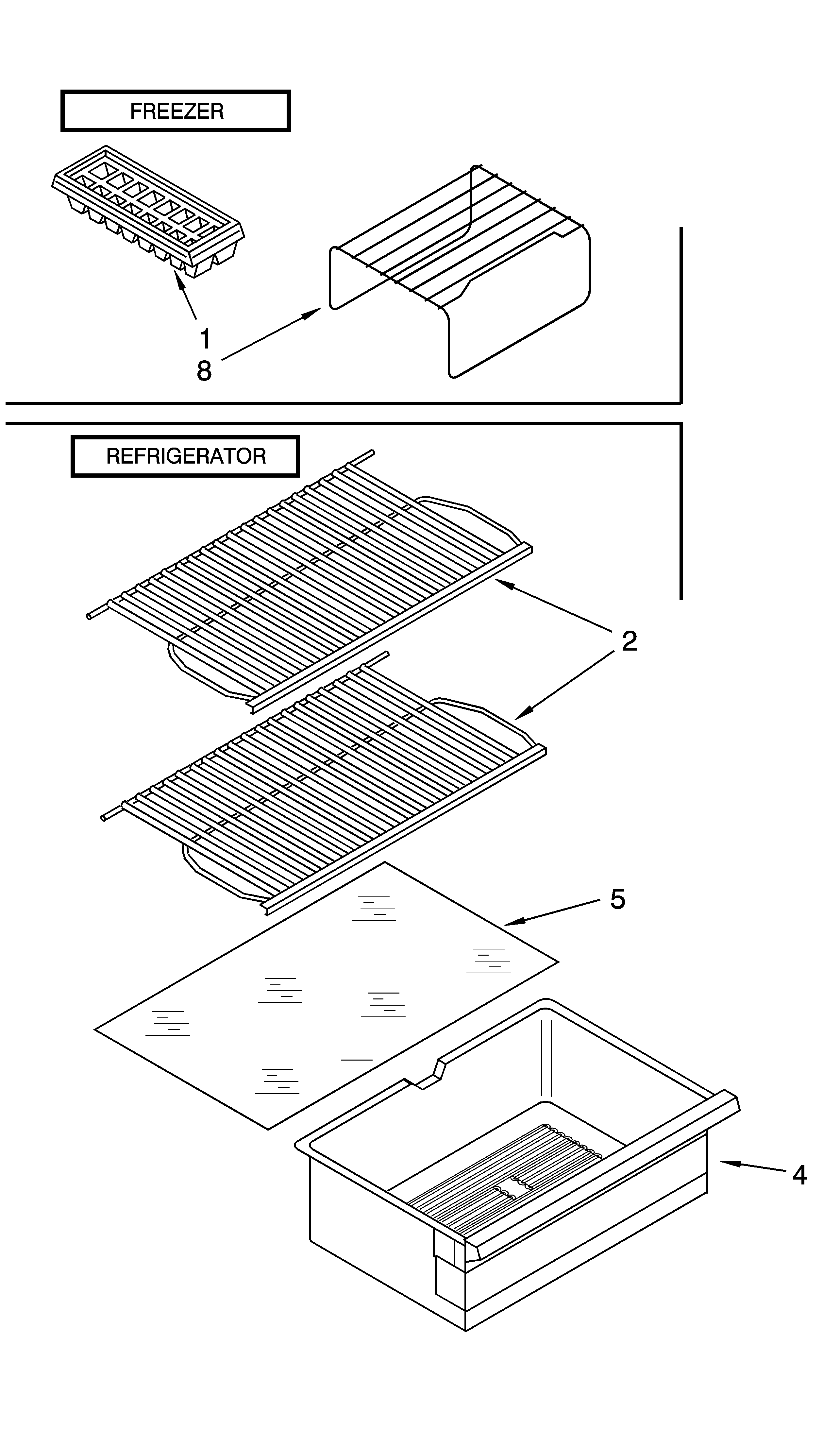 FREEZER

1
8

REFRIGERATOR

2

5

4