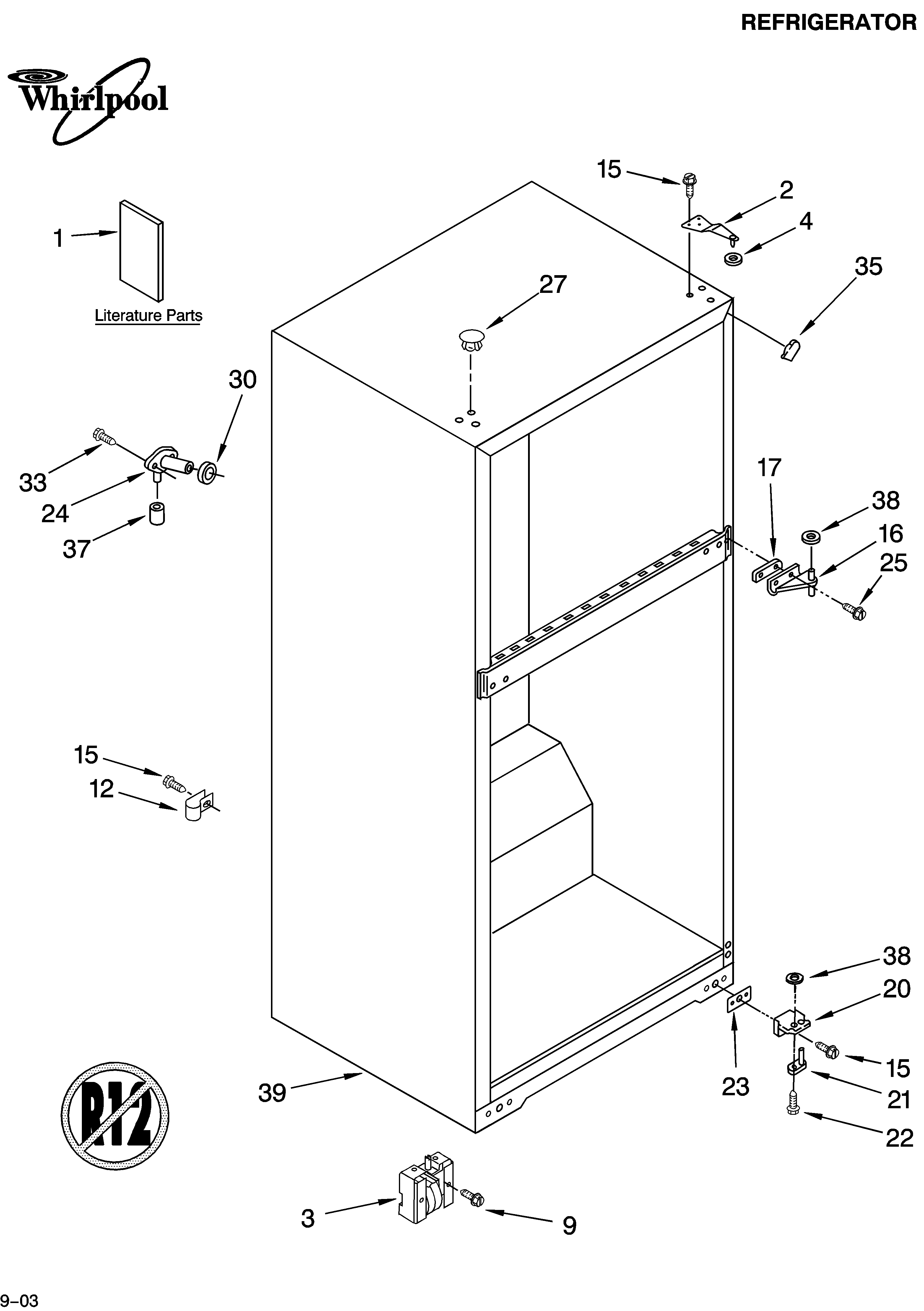 REFRIGERATOR

Whirlpool

15
2
4
35
1
Literature Parts
27
30
33
24
37
17
38
16
25
15
12
38
20
15
21
22
23
39
R12
3
9

9–03