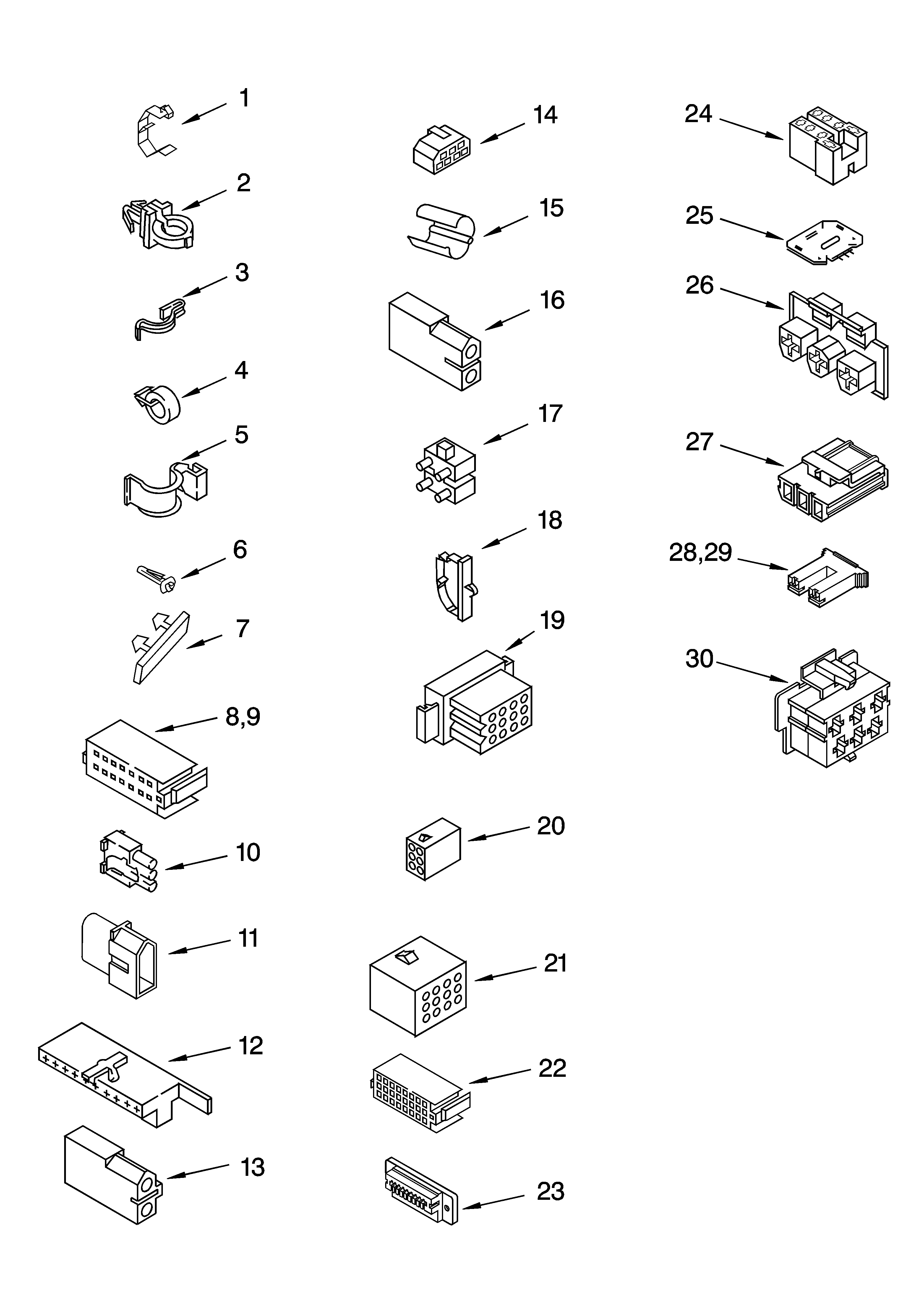 1
2
3
4
5
6
7
8,9
10
11
12
13

14
15
16
17
18
19
20
21
22
23

24
25
26
27
28,29
30