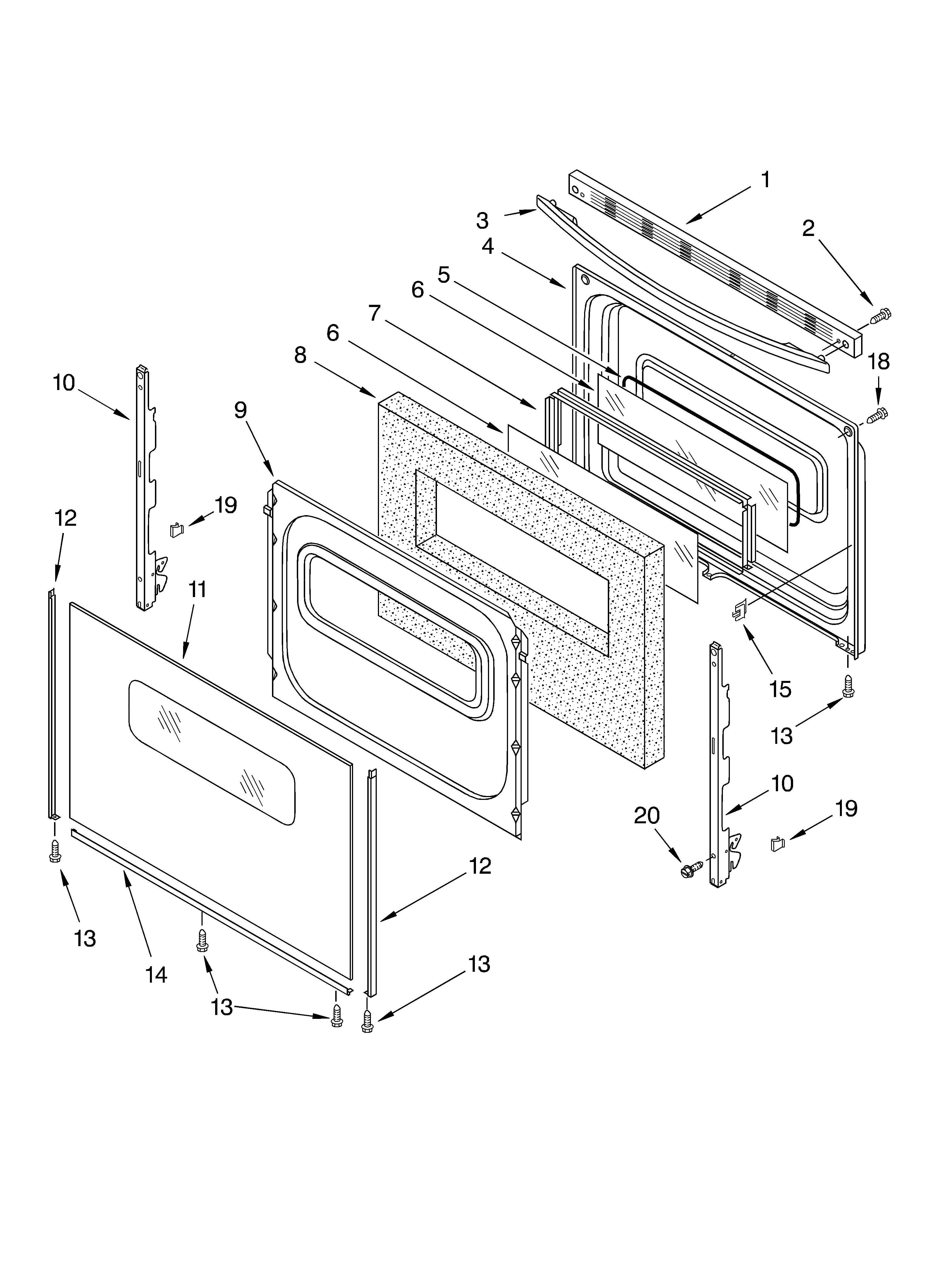 1
3
2
4
5
6
7
6
8
18
10
9
19
12
11
15
13
10
20
19
12
13
14
13
13