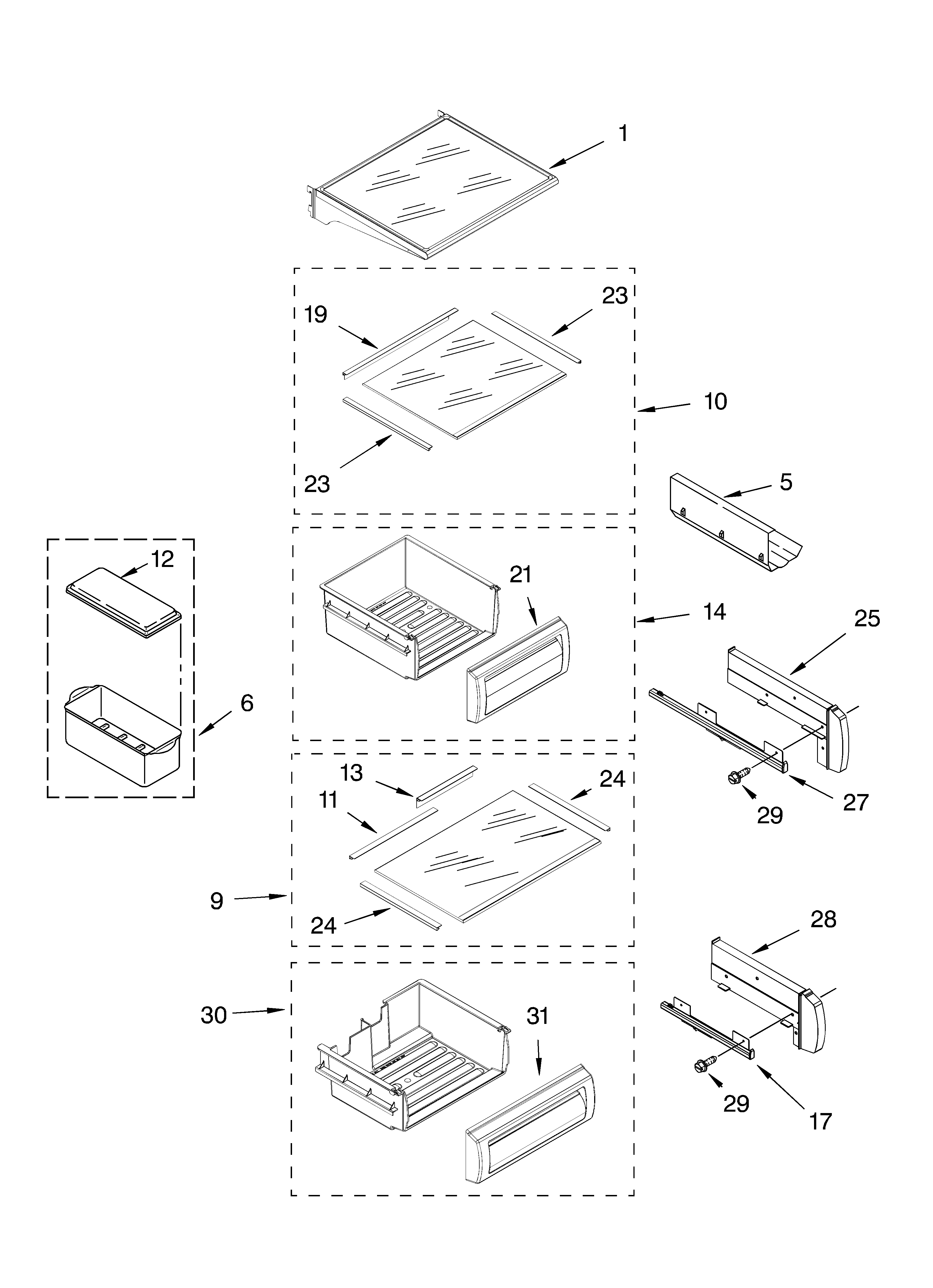 1
19
23
10
23
5
12
21
14
25
6
13
24
11
27
29
9
24
28
30
31
29
17