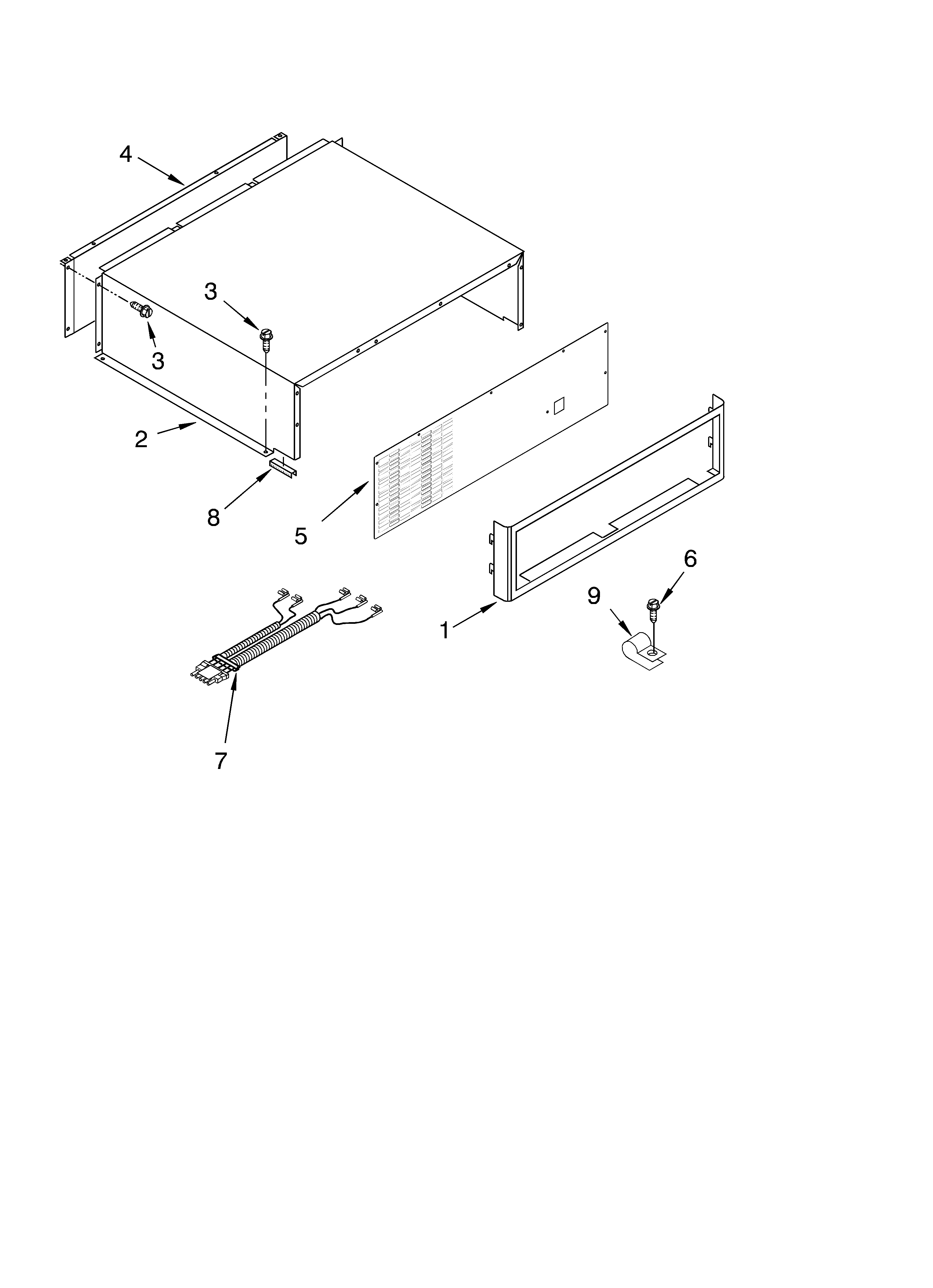 4
3
3
2
8
5
6
9
1
7