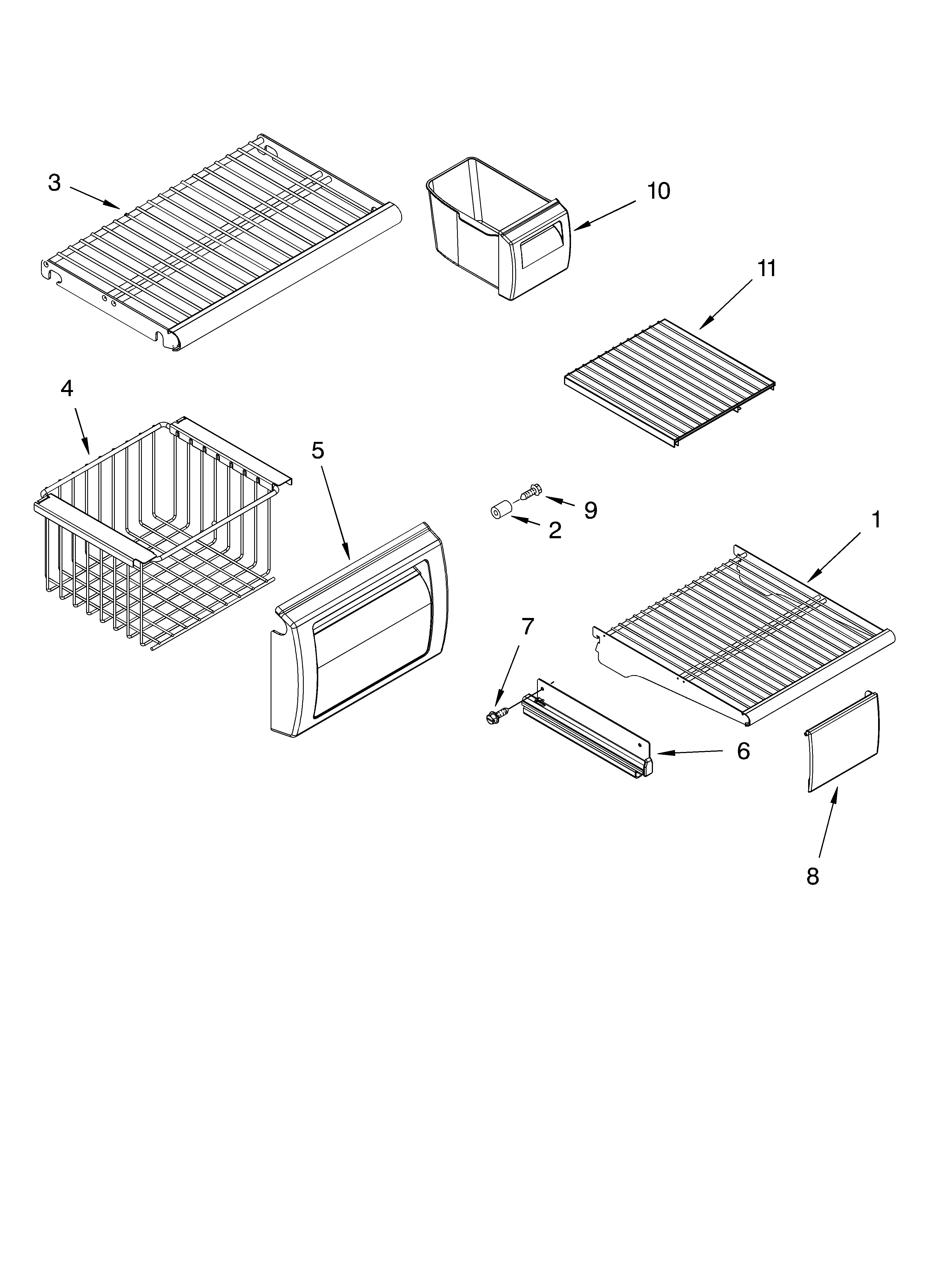 3

10

11

4

5

9

2

1

7

6

8