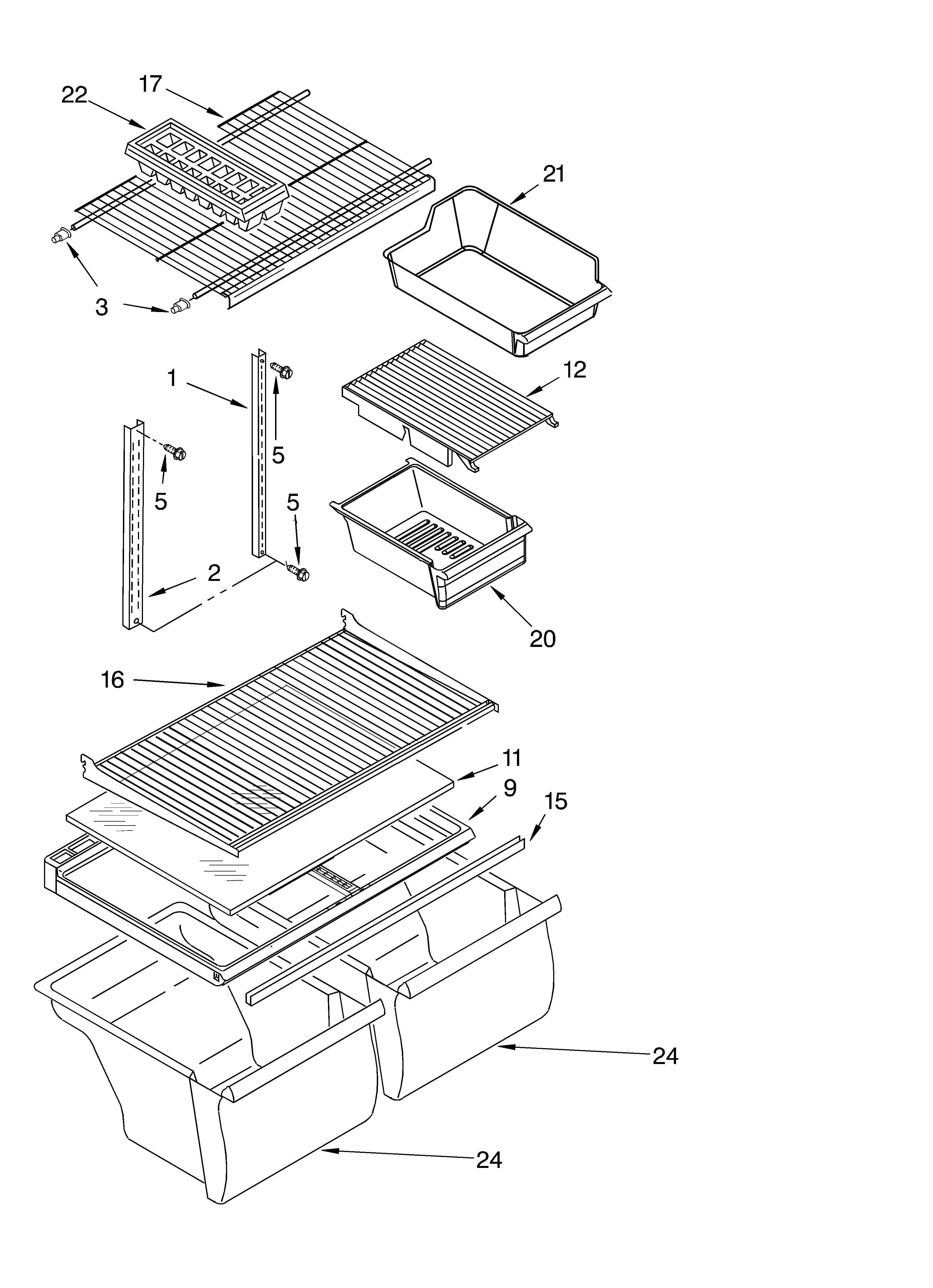 22
17
21
3
1
12
5
5
5
2
20
16
11
9
15
24
24