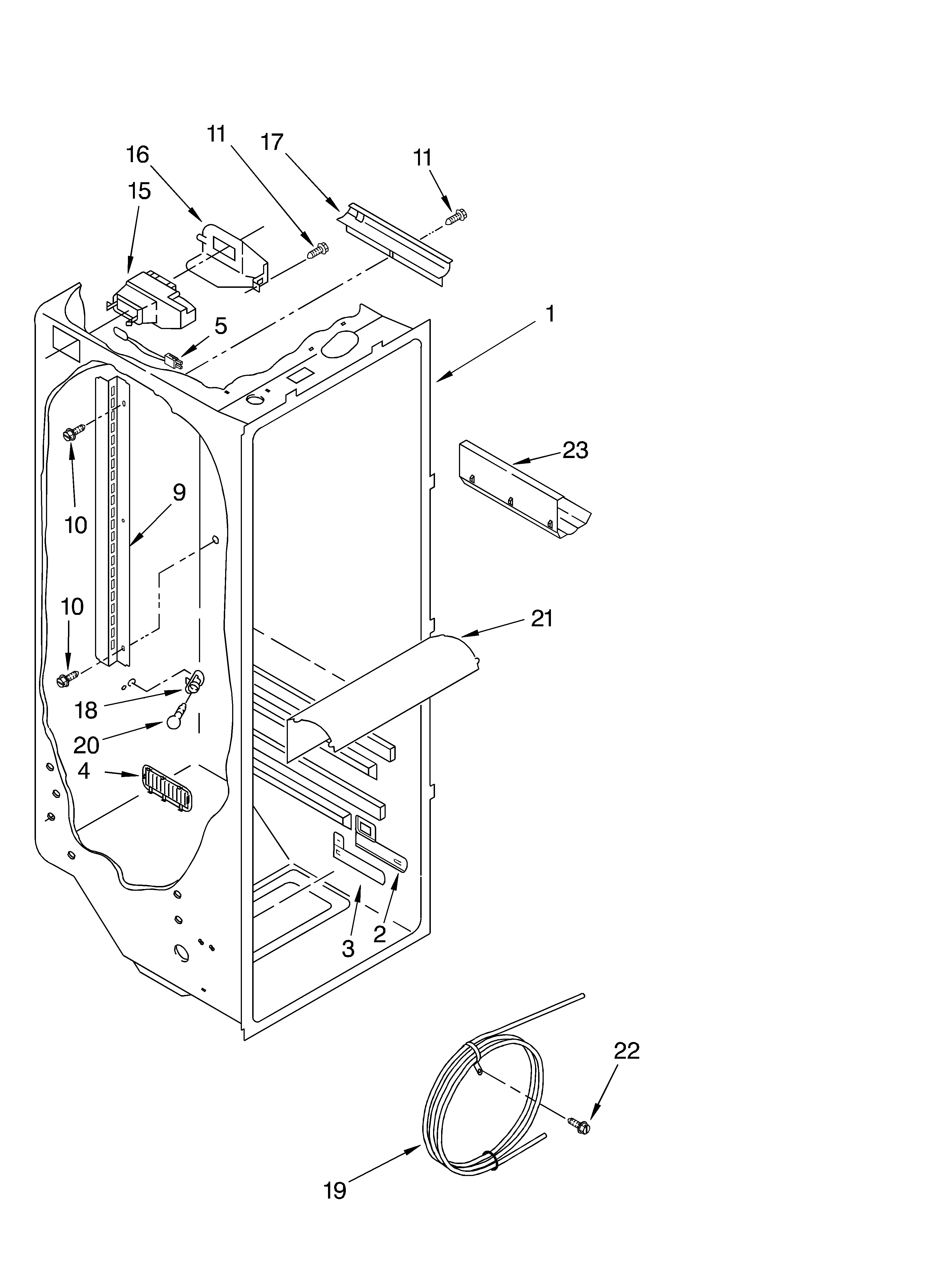 11
17
11
16
15
5
1
23
9
10
10
21
18
20
4
3
2
22
19