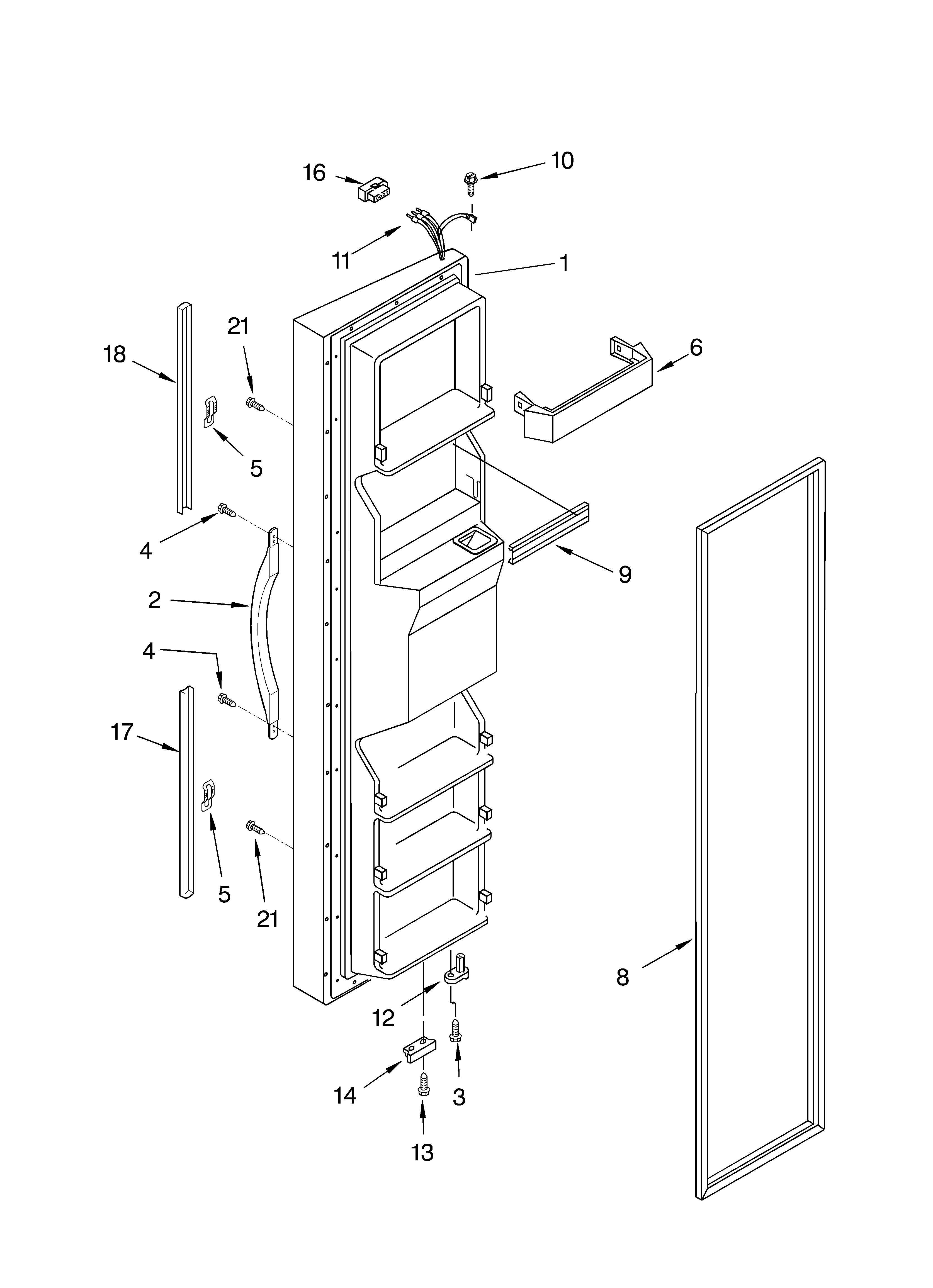 16
10
11
1
21
18
6
5
4
9
2
4
17
5
21
8
12
14
3
13