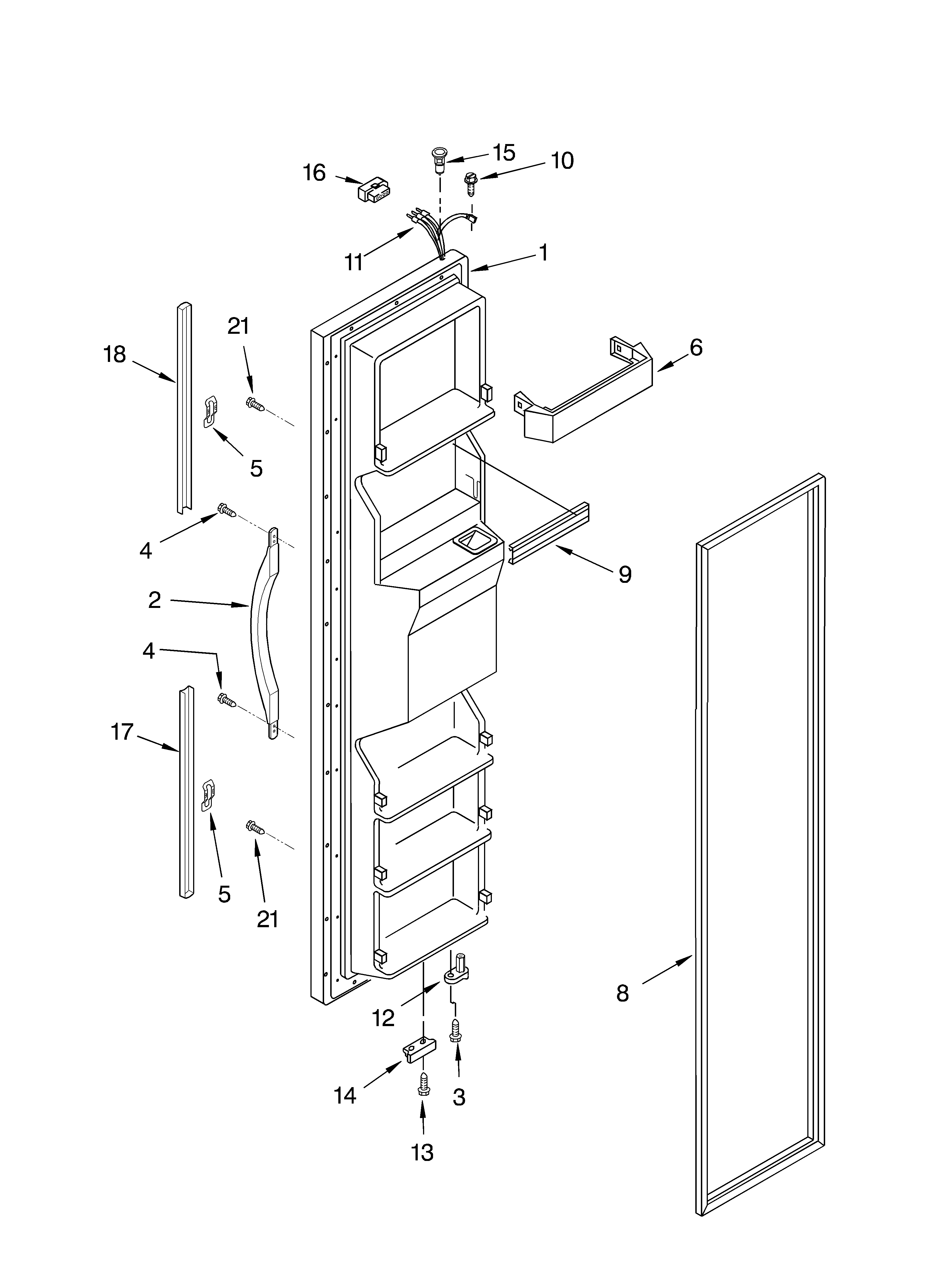 15
10
16
11
1
21
18
6
5
4
9
2
4
17
5
21
8
12
14
3
13