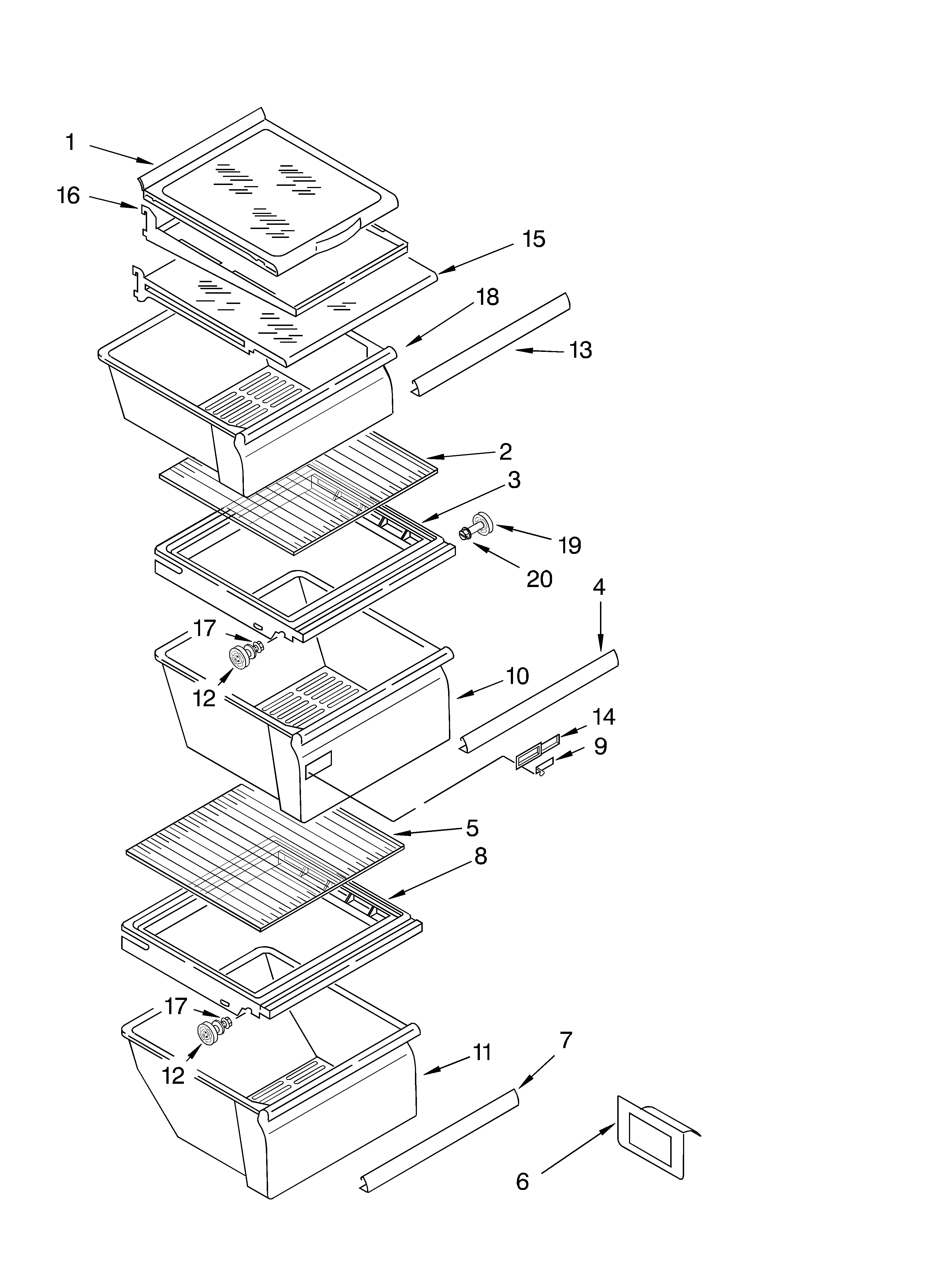 1
16
15
18
13
2
3
19
20
4
17
12
10
14
9
5
8
17
12
11
7
6