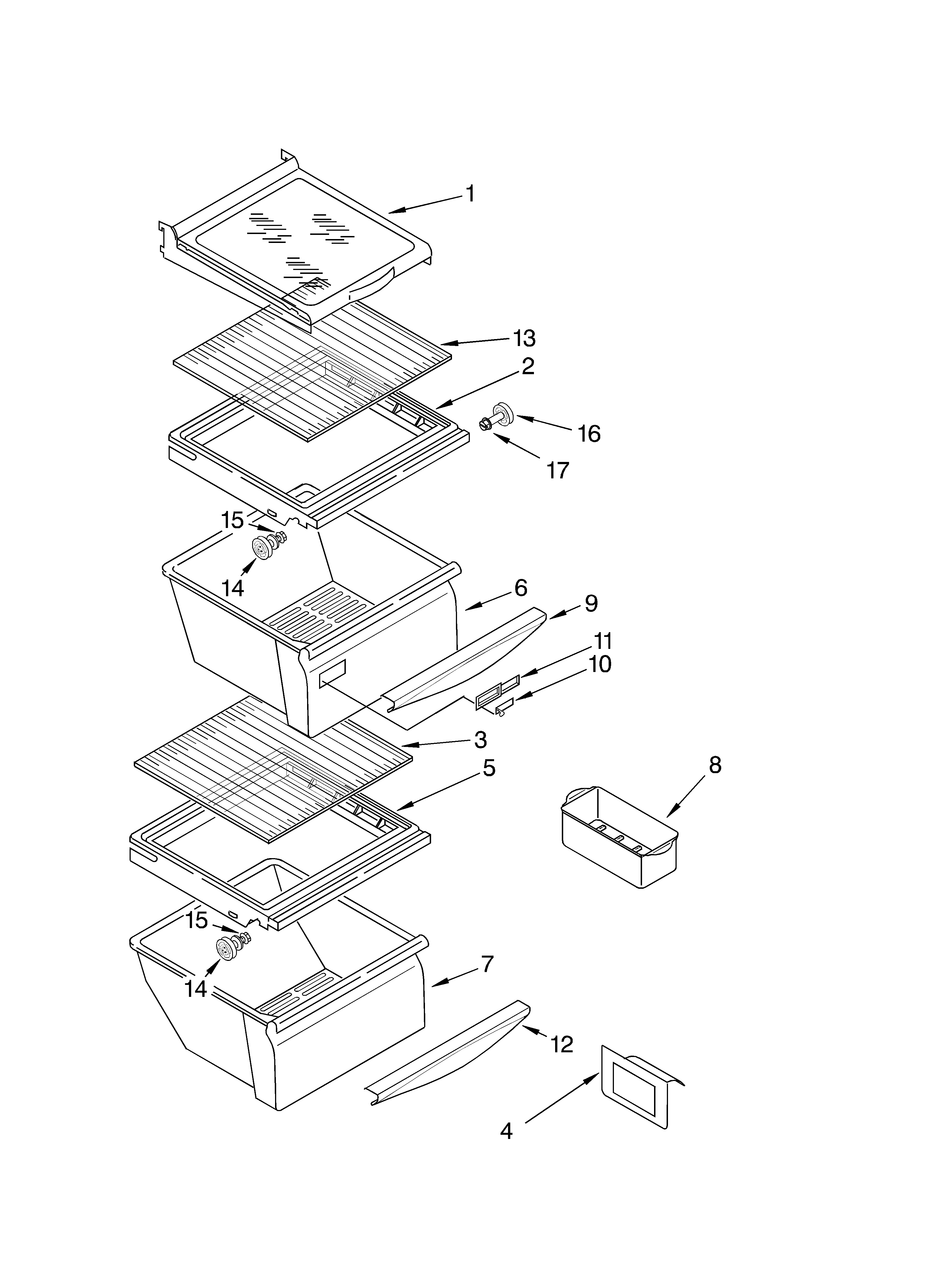 1
13
2
16
17
15
14
6
9
11
10
3
5
8
15
14
7
12
4