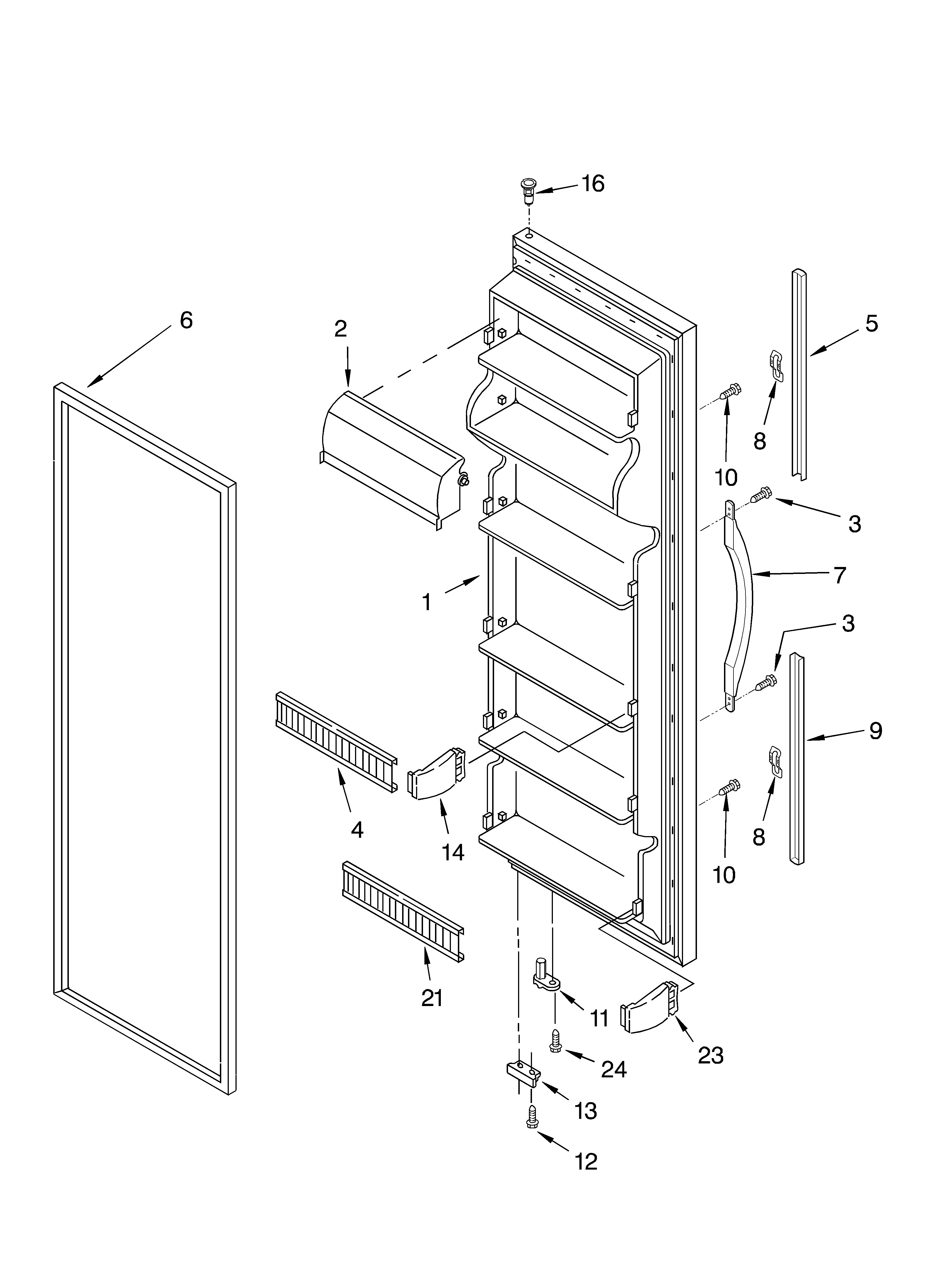 16
6
2
5
8
10
3
7
1
3
9
4
14
8
10
21
11
23
24
13
12