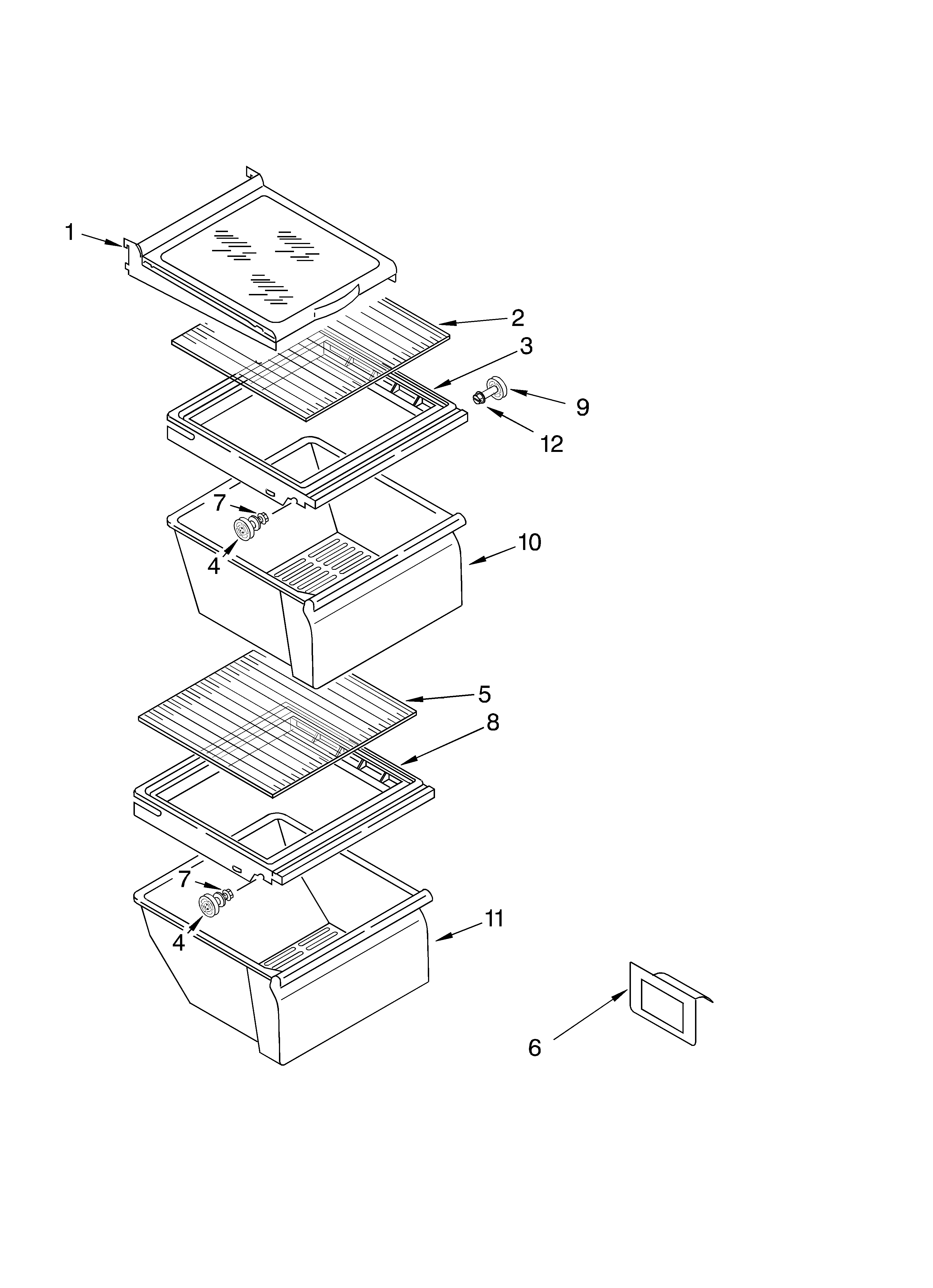 1
2
3
9
12
7
4
10
5
8
7
4
11
6