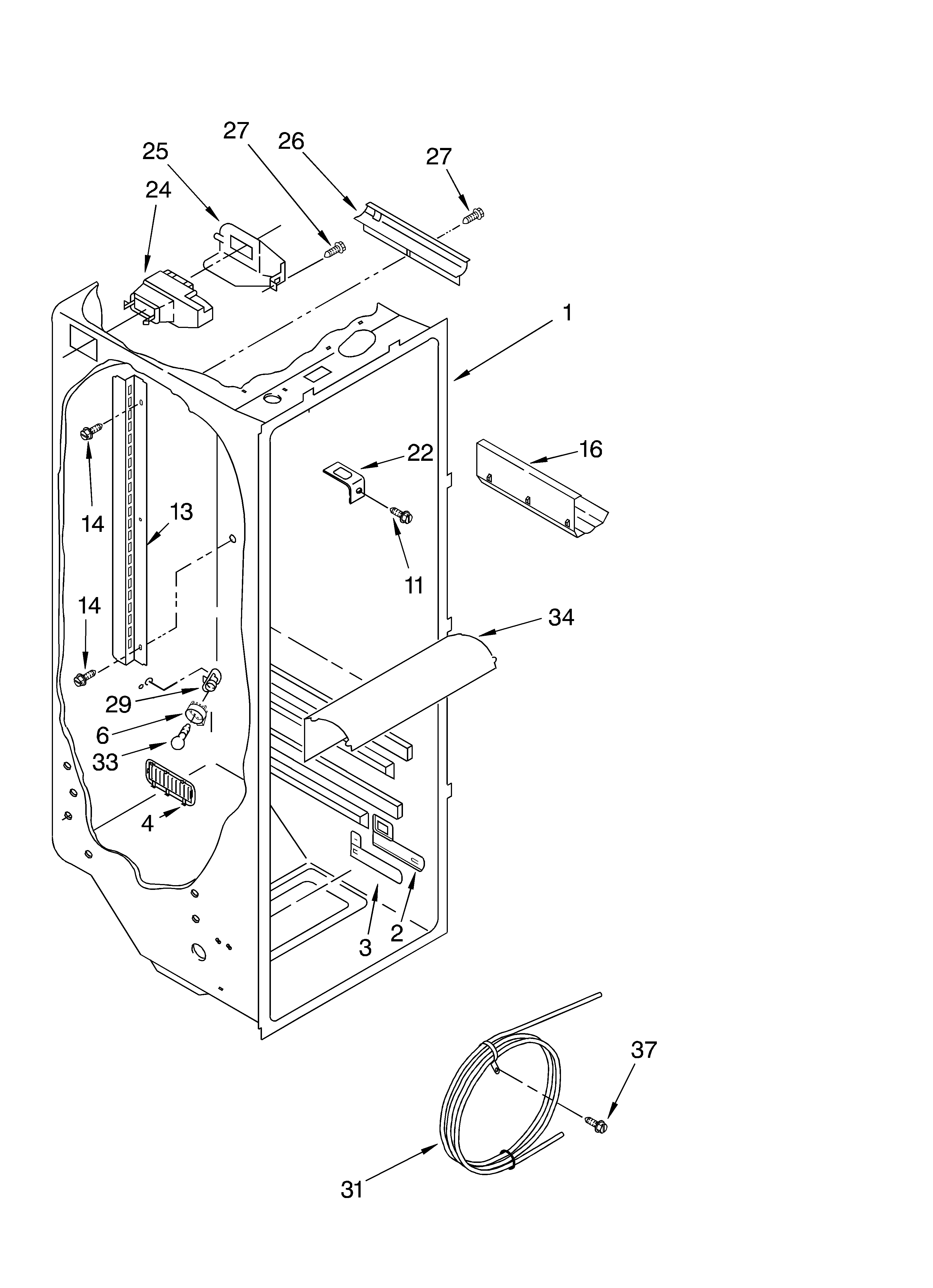 27
26
27
25
24
1
22
16
14
13
11
14
34
29
6
33
4
3
2
37
31