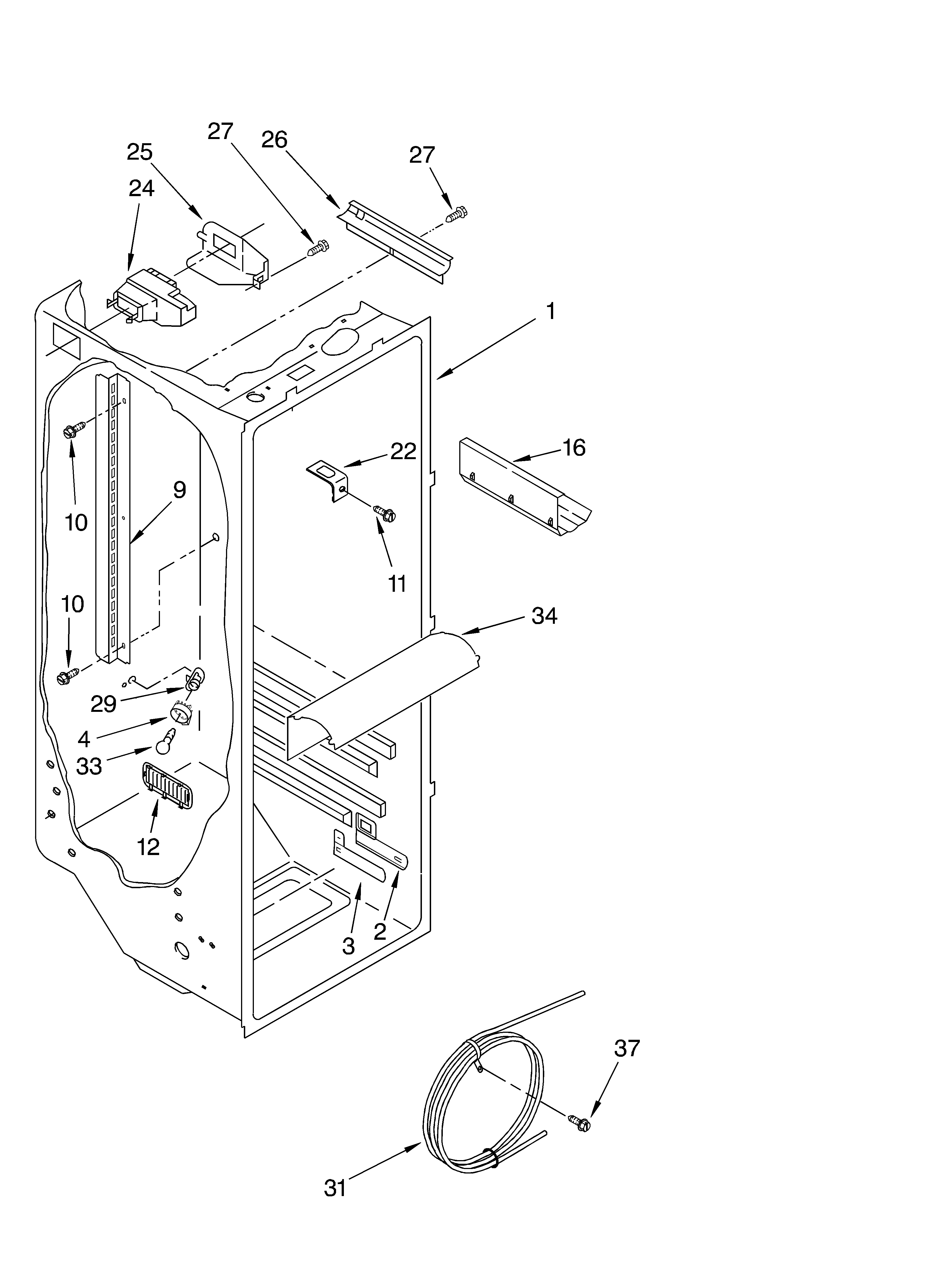 27
26
27
25
24
1
22
16
9
10
11
10
34
29
4
33
12
3
2
37
31