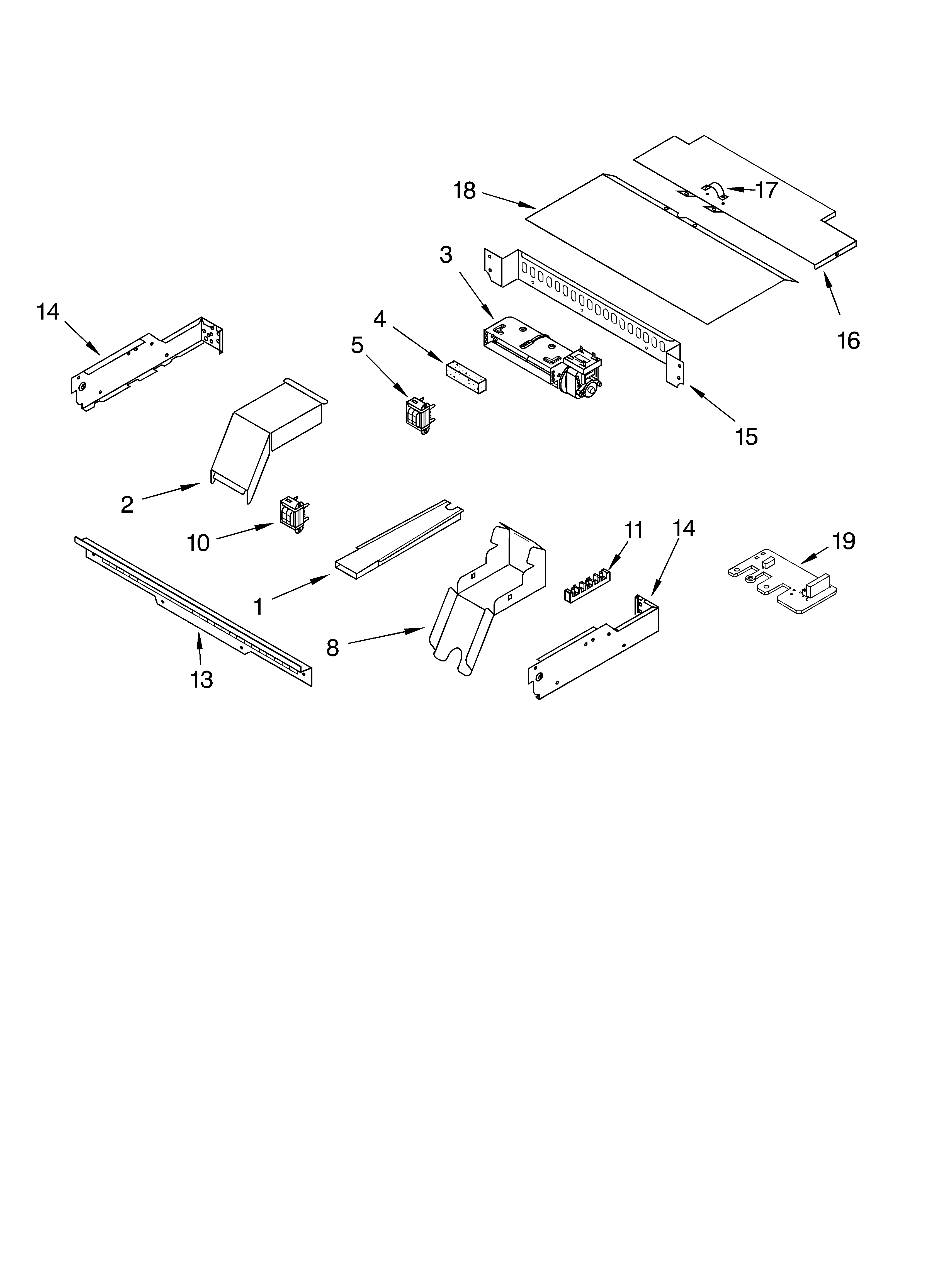 18
17
3
16
14
4
5
15
2
10
11
14
19
1
8
13