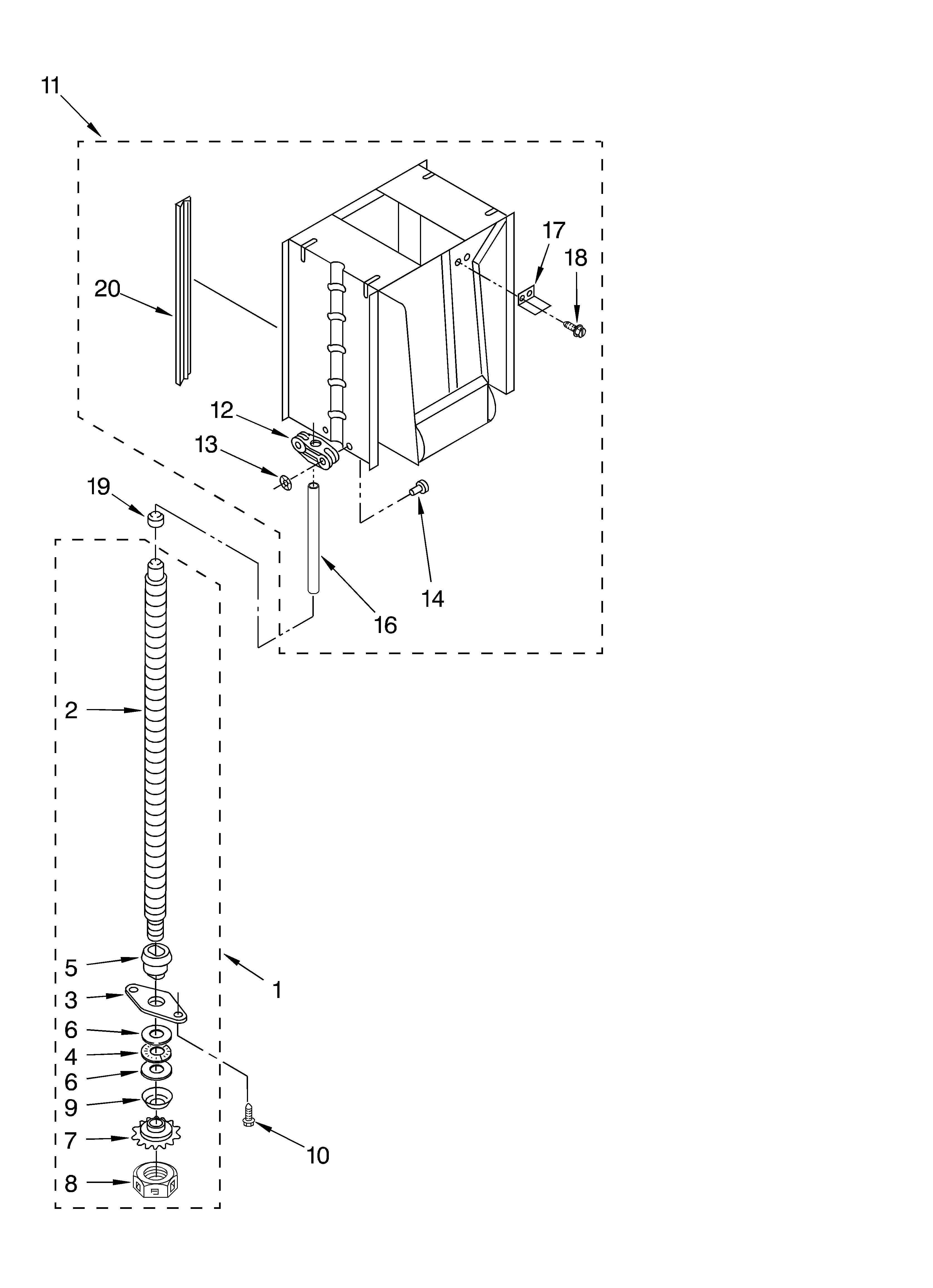 11
17
18
20
12
13
19
14
16
2
5
1
3
6
4
6
9
7
10
8