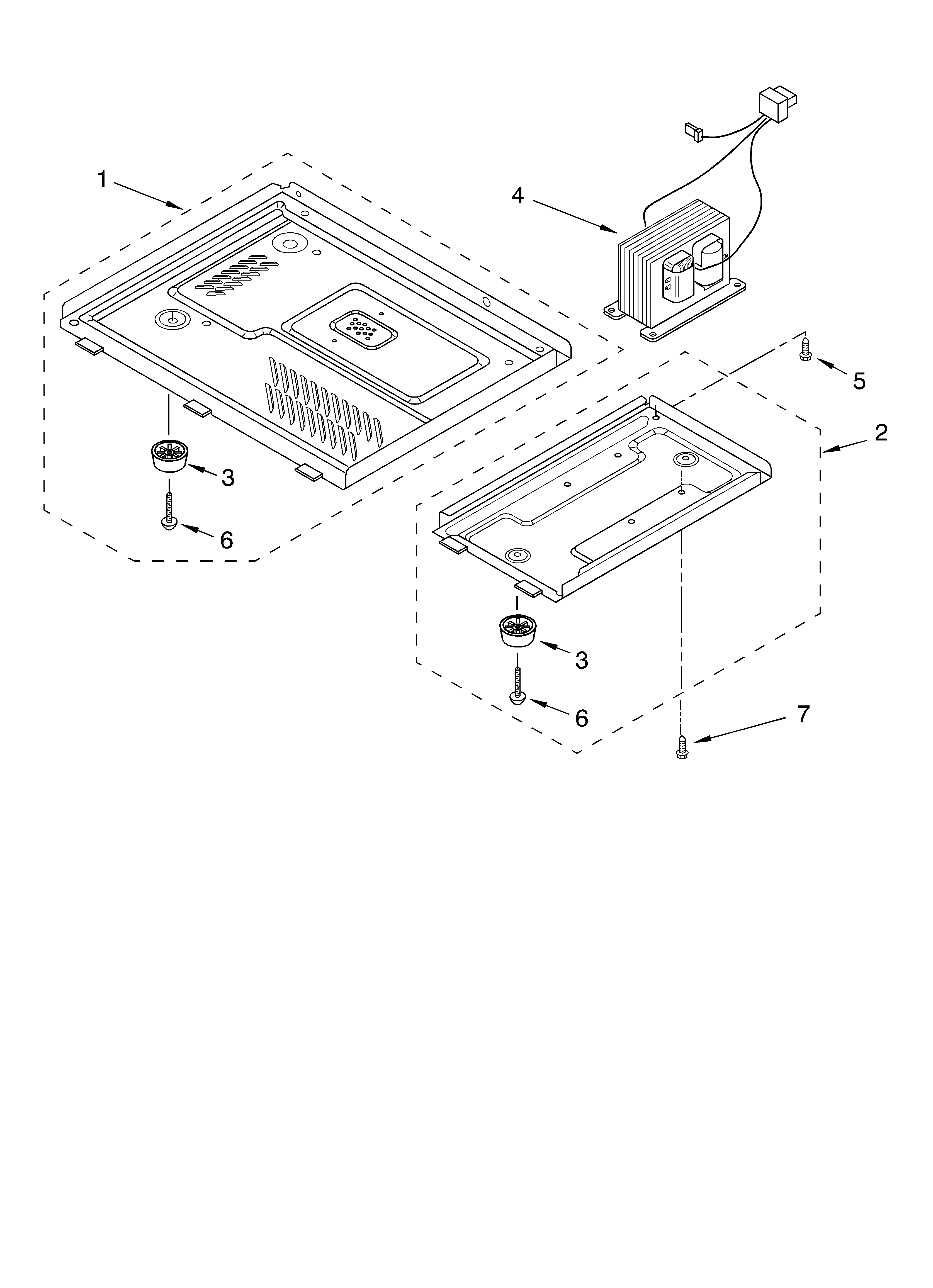 1
4
5
2
3
6
3
6
7