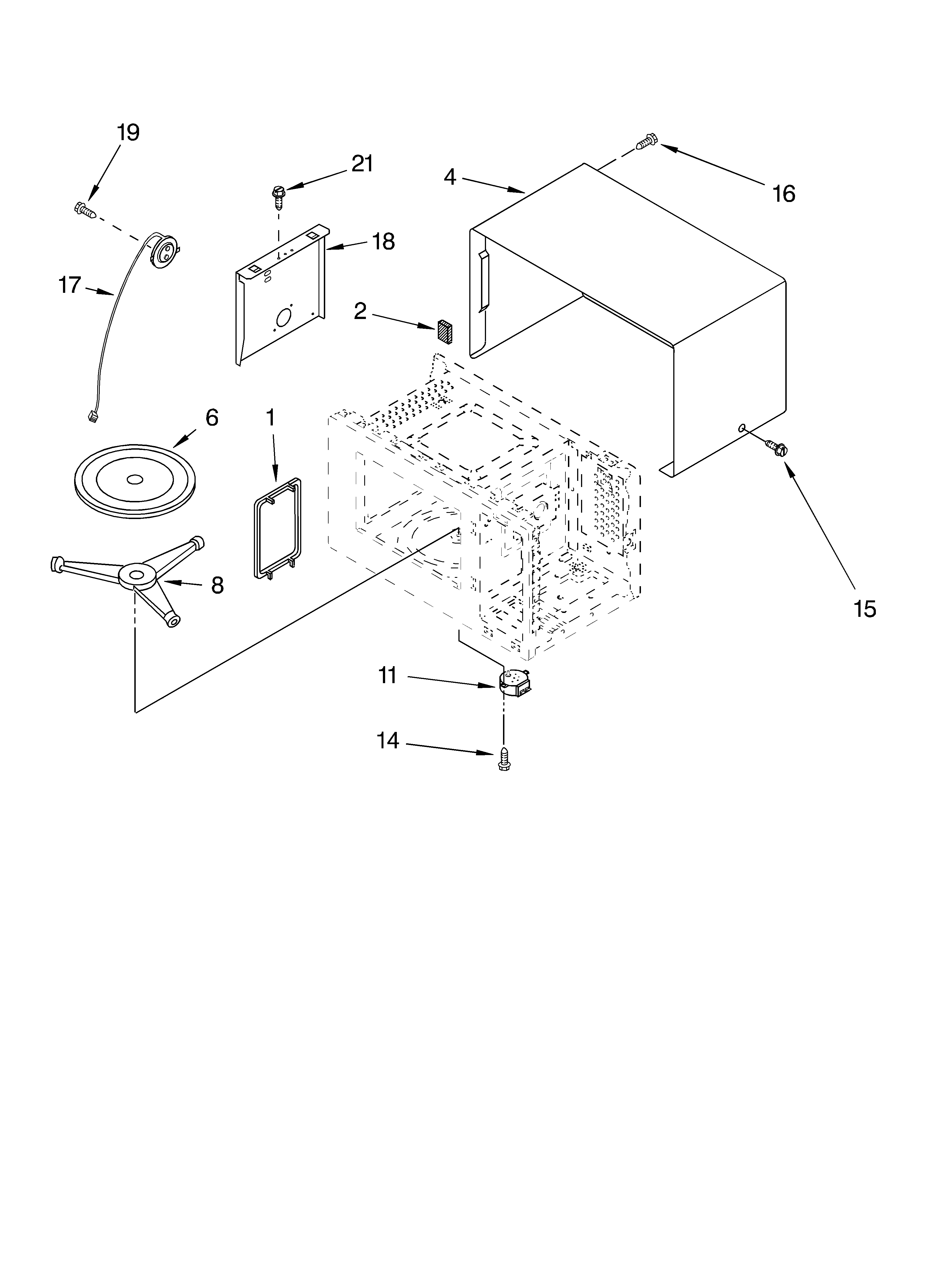 19
21
4
16
18
17
2
6
1
8
15
11
14