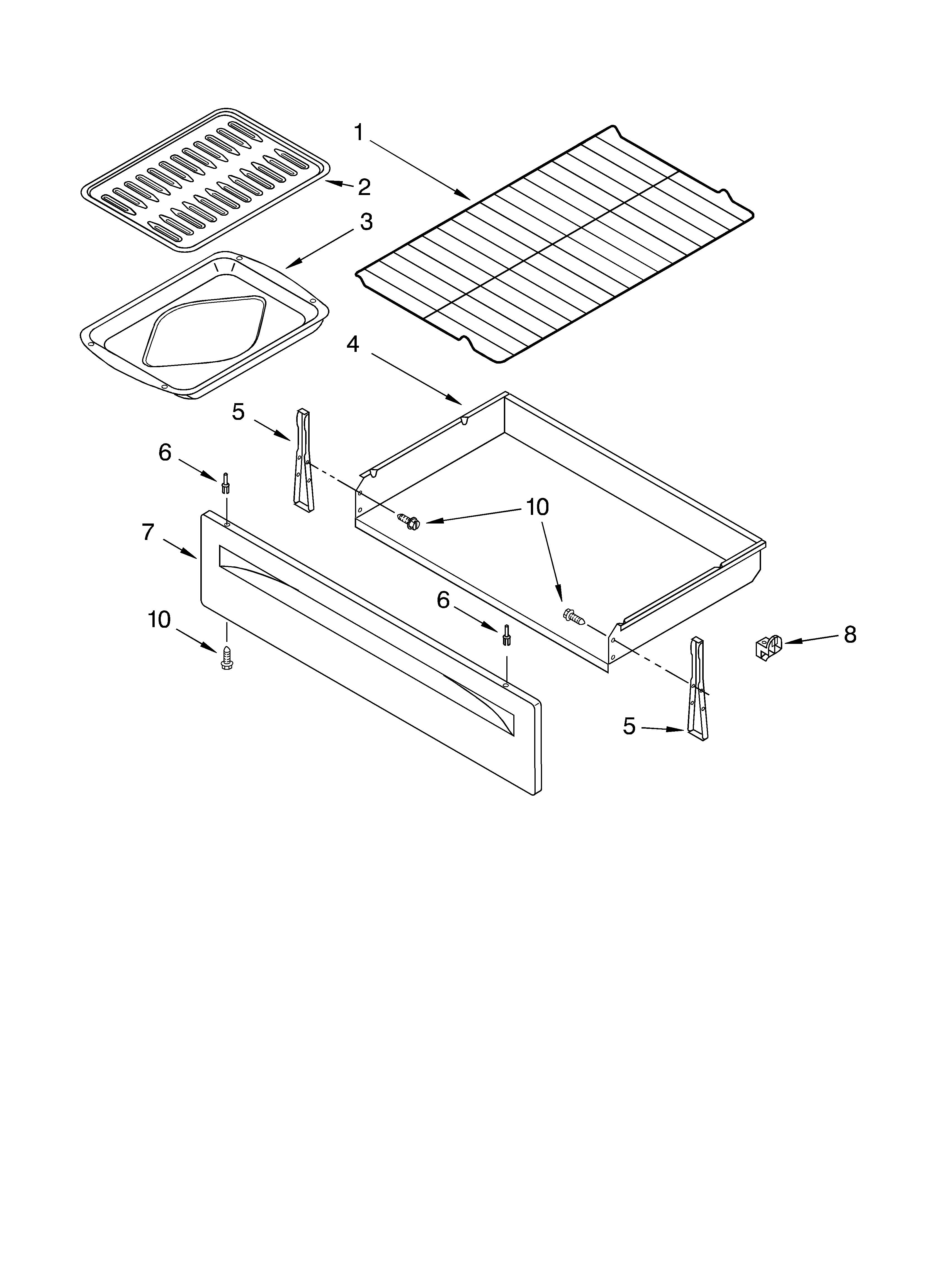 1
2
3
4
5
6
10
7
6
10
8
5