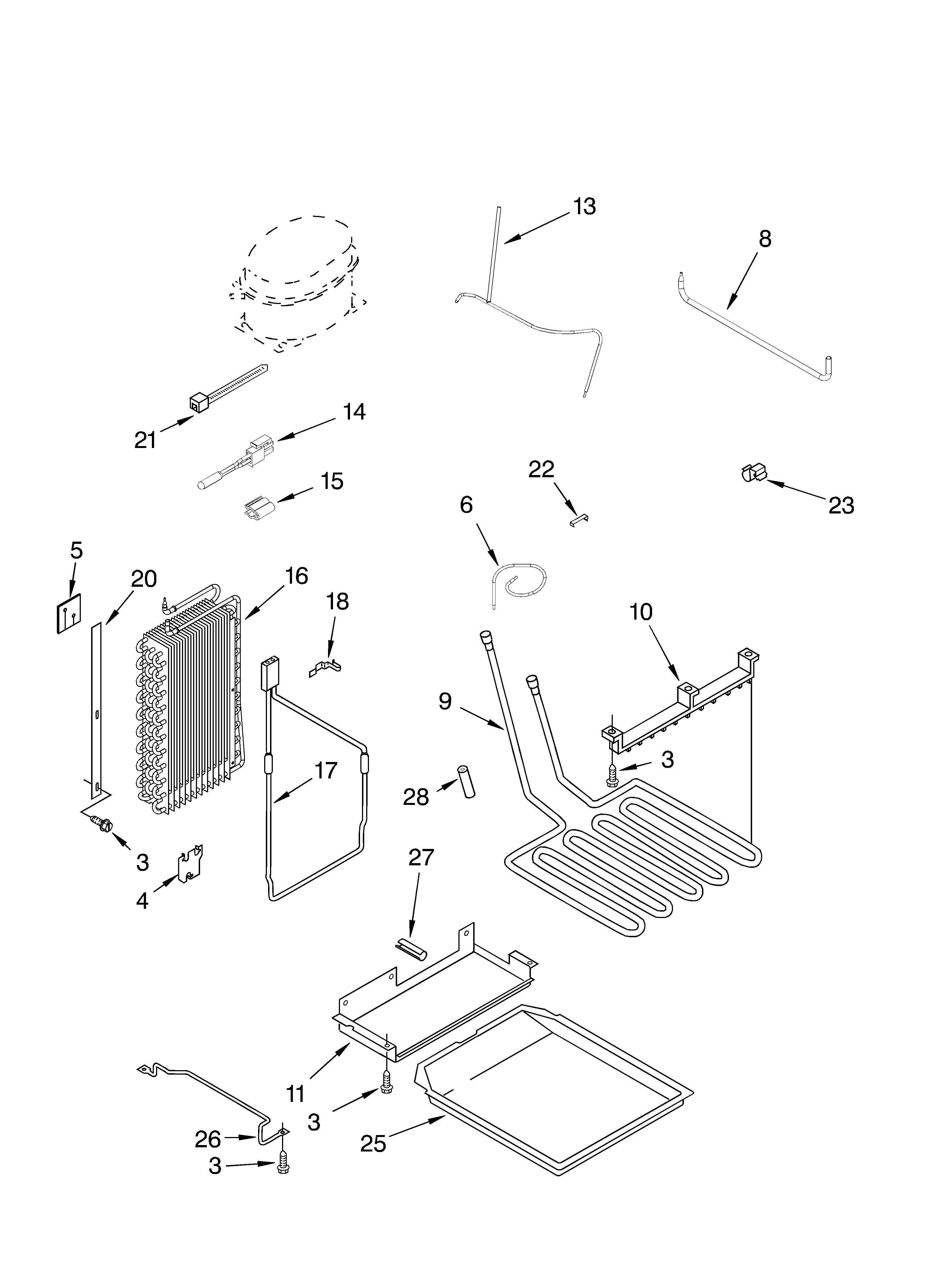 13
8
21
14
15
22
23
6
5
20
16
18
10
9
3
17
28
3
4
27
11
3
26
3
25