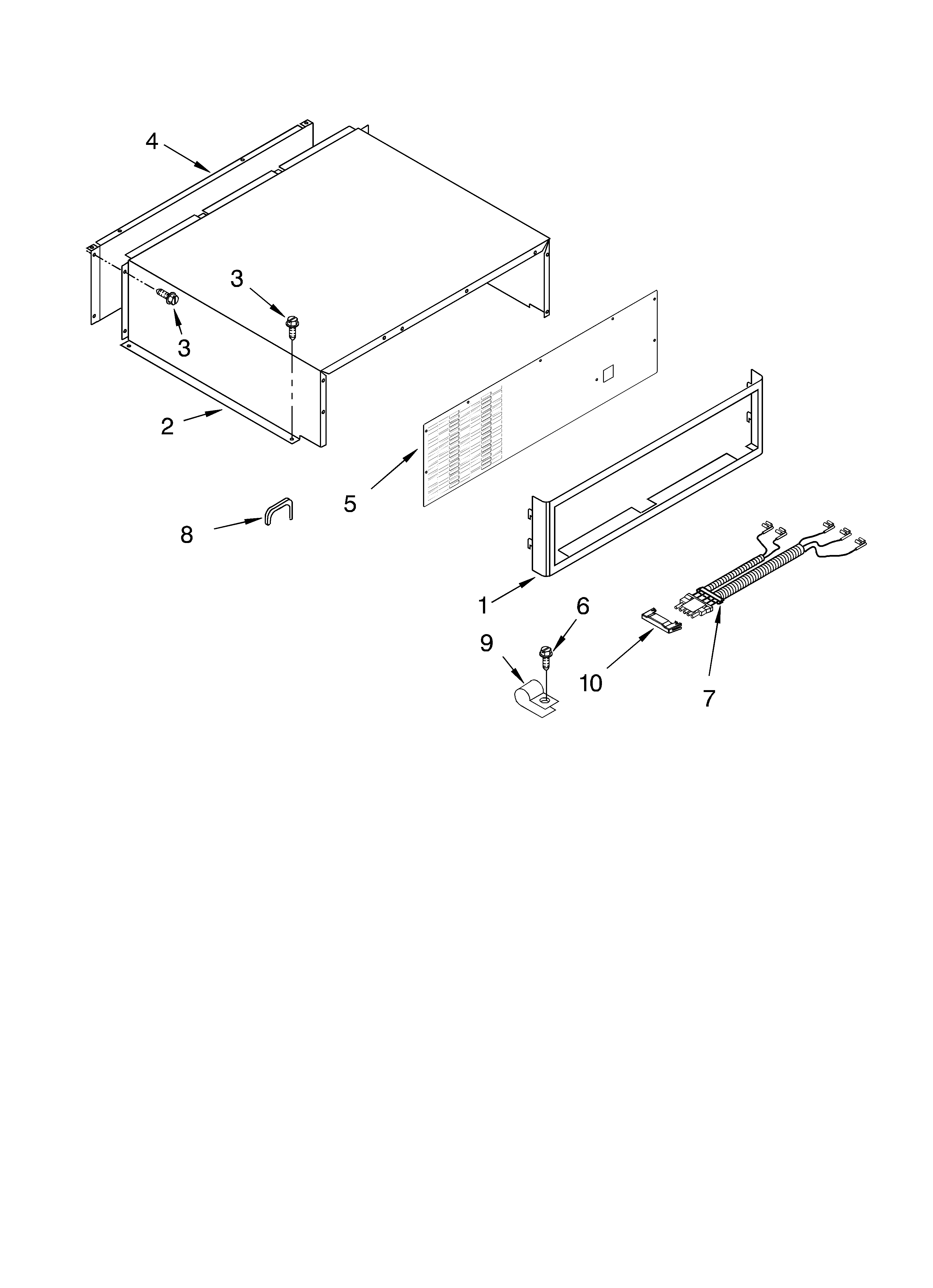 4
3
3
2
5
8
1
6
9
10
7