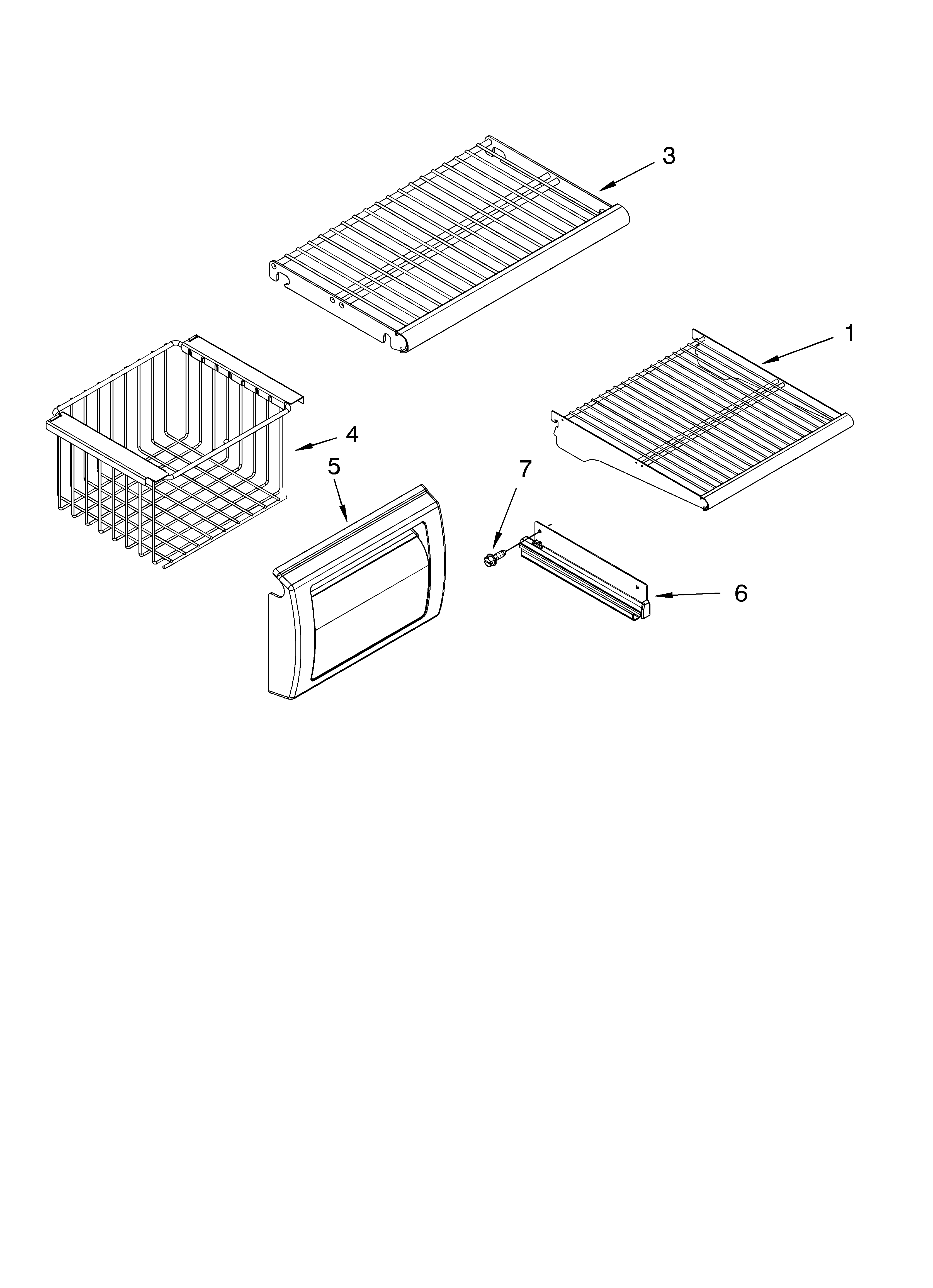 3

1

4

5

7

6