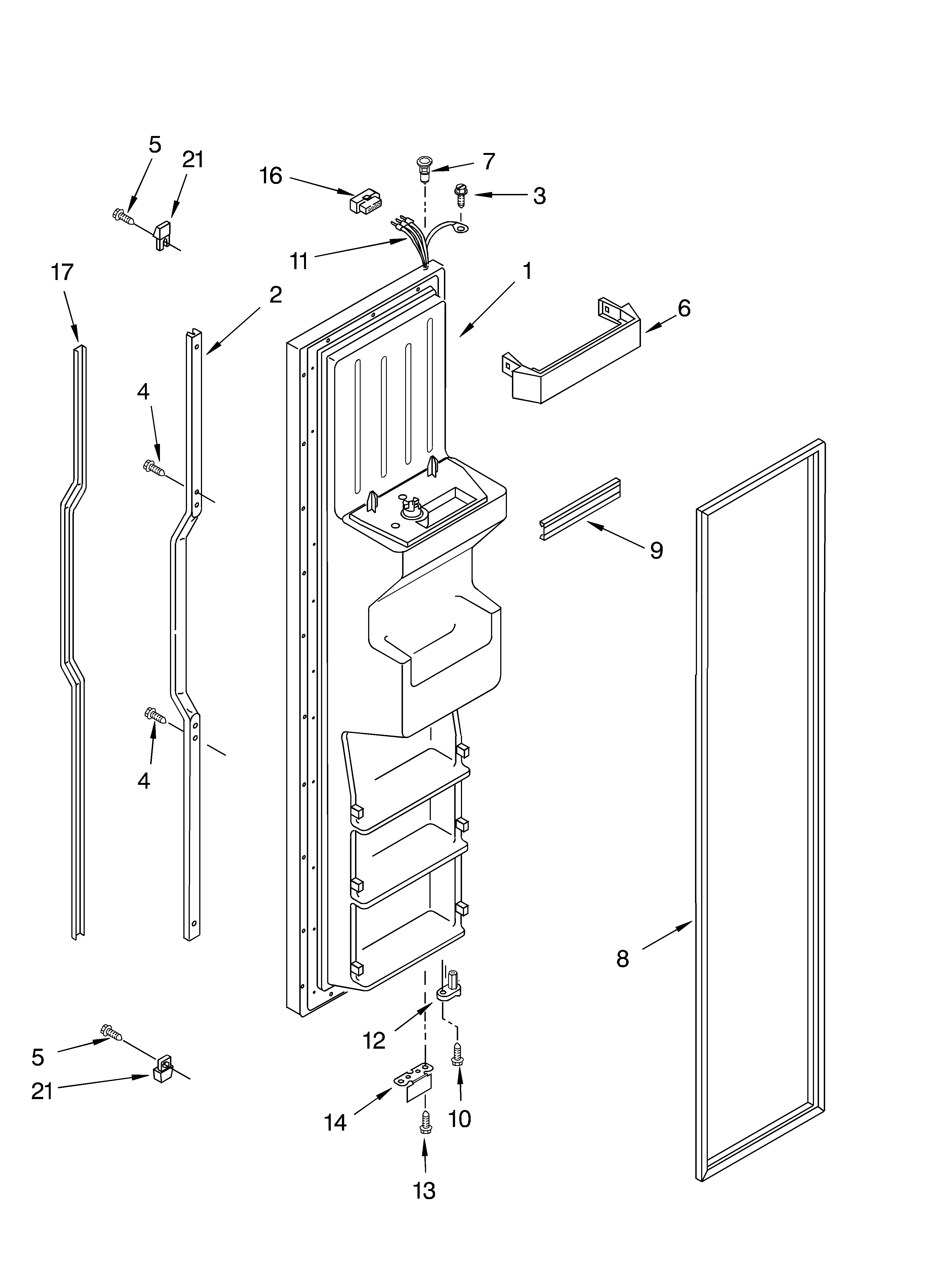 5
21
16
7
3
11
17
2
1
6
4
9
4
8
12
5
21
14
10
13