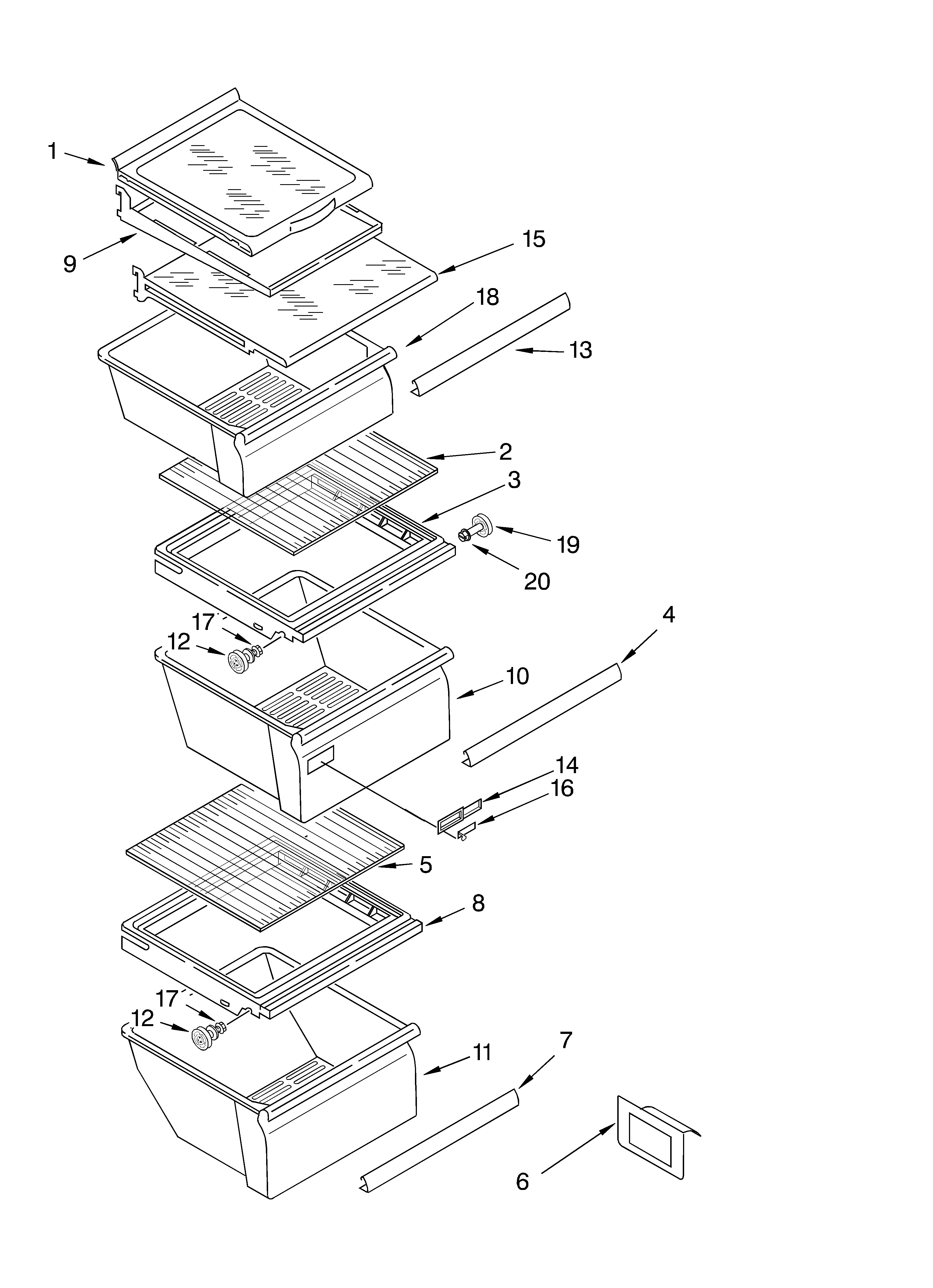 1
9
15
18
13
2
3
19
20
17
12
4
10
14
16
5
8
17
12
11
7
6