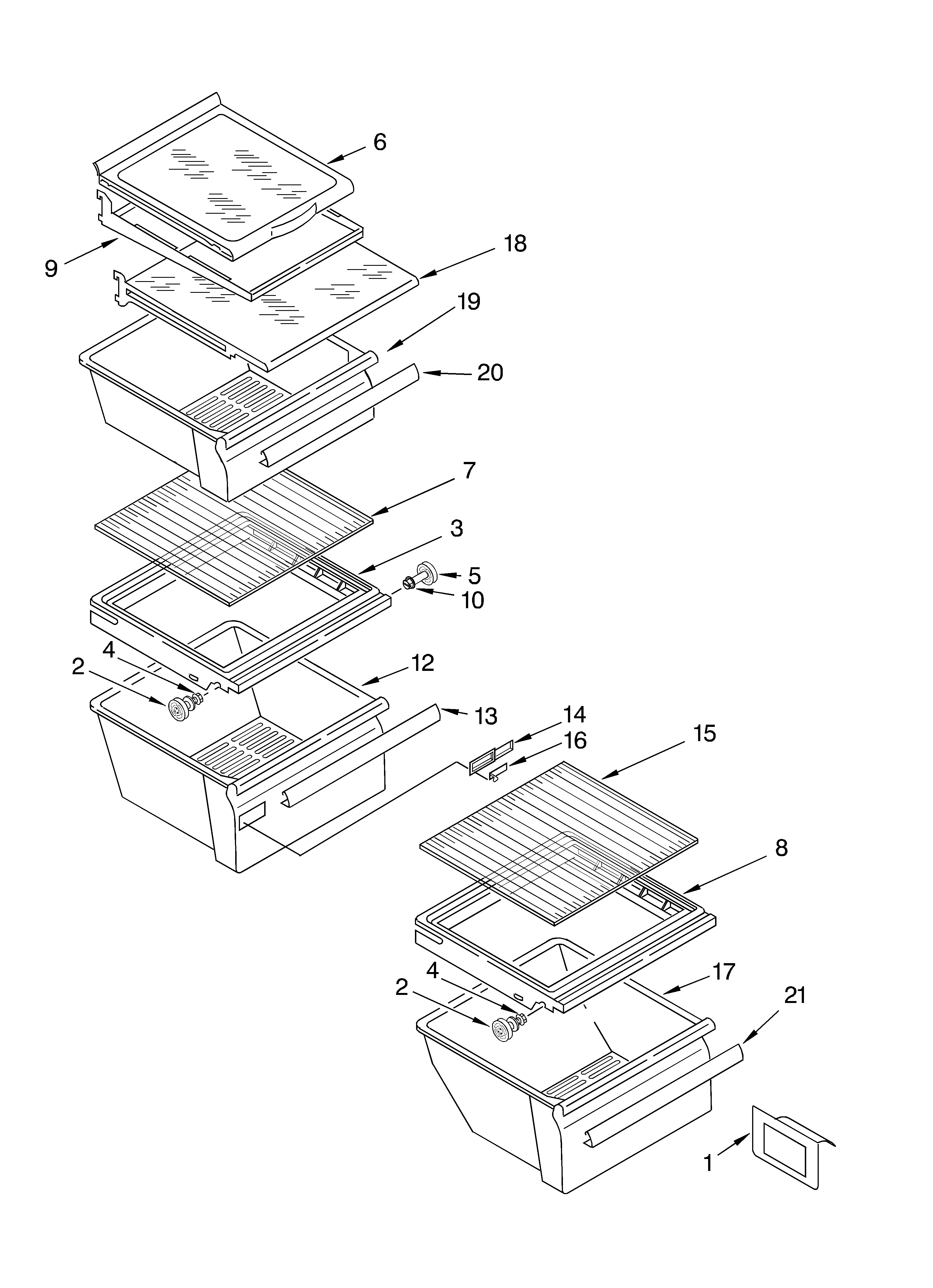 6
9
18
19
20
7
3
5
10
4
2
12
13
14
16
15
8
4
2
17
21
1