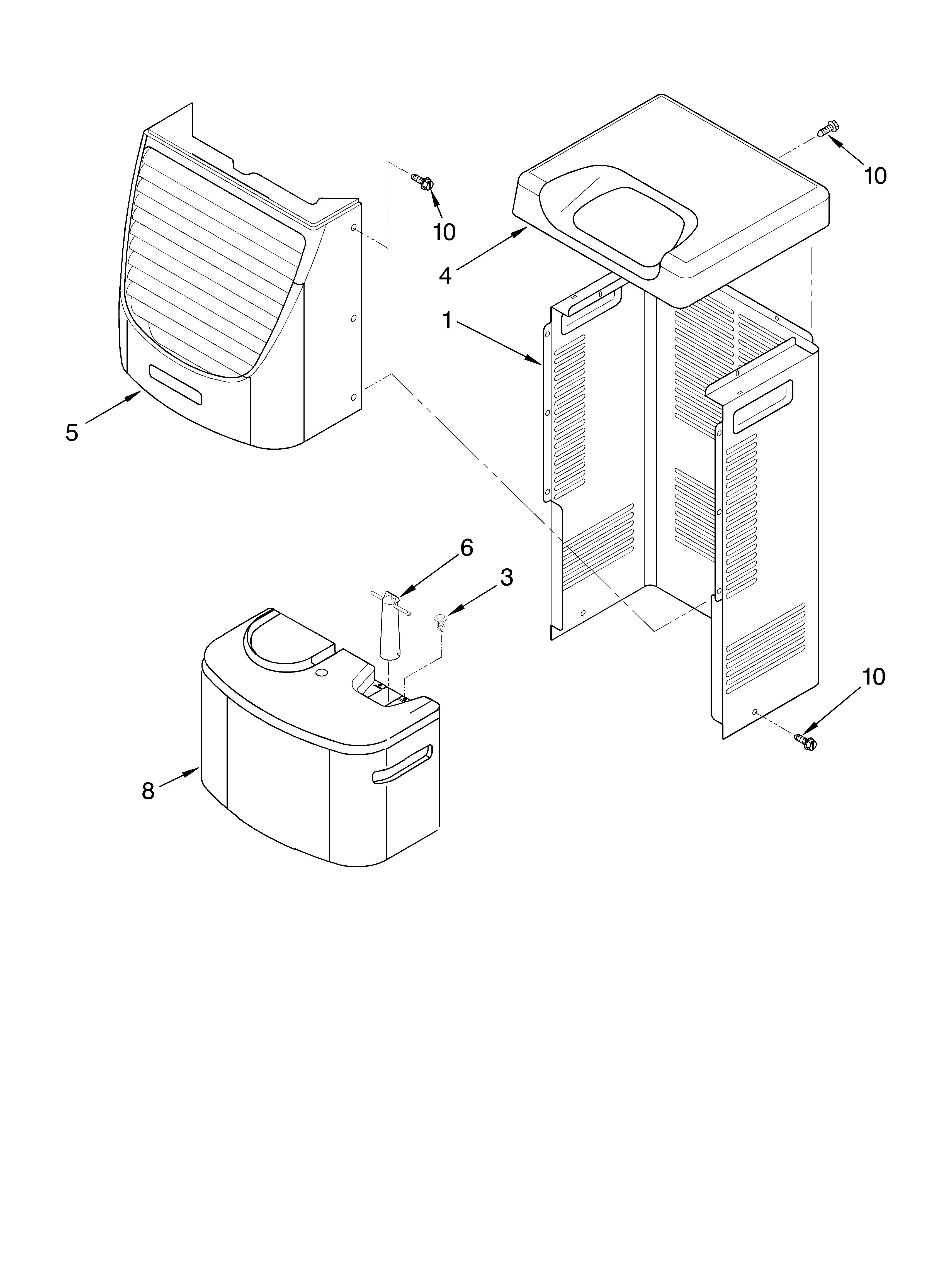 10
10
4
1
5
6
3
10
8