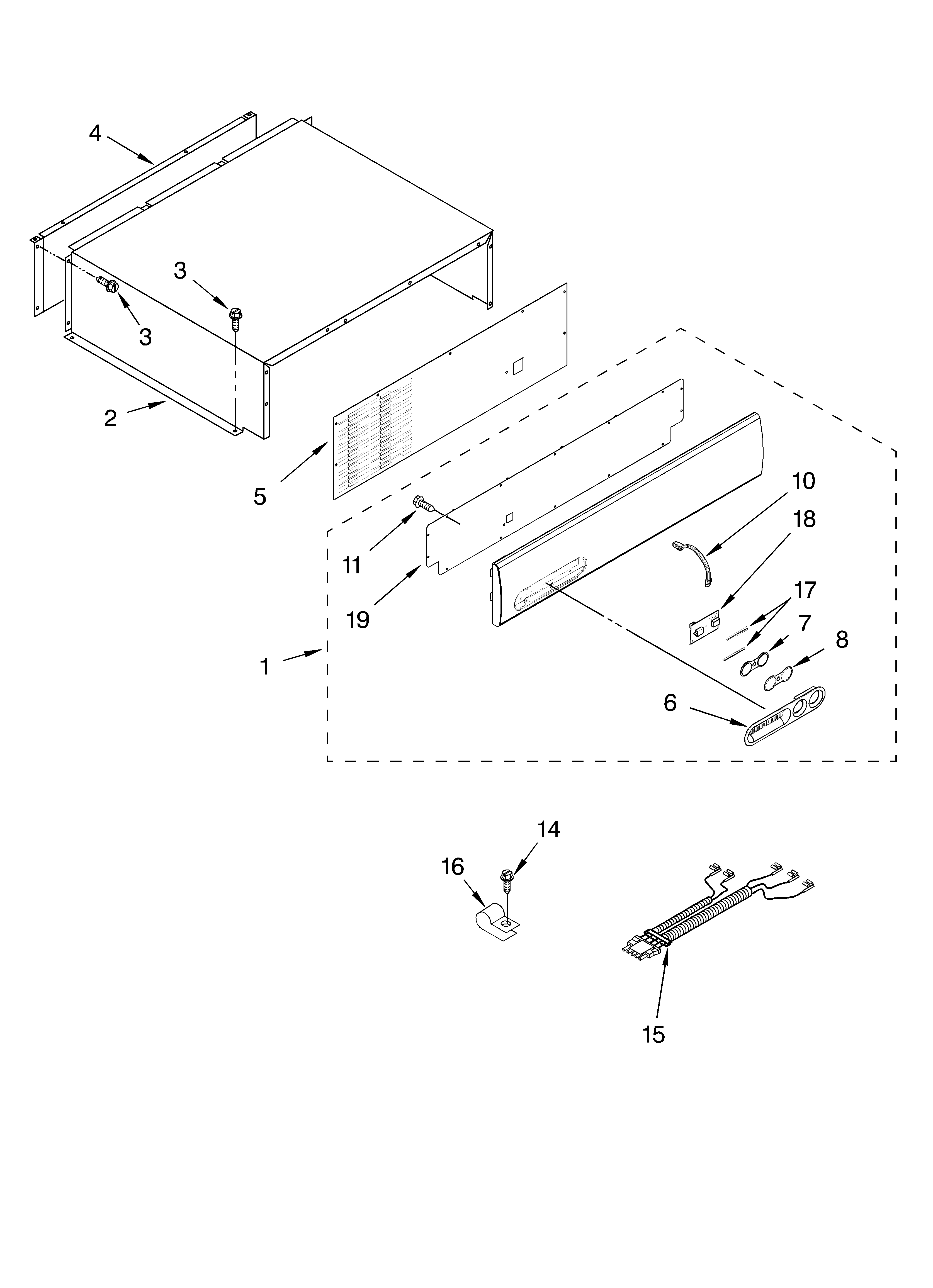 4

3

3

2

5

10

18

11

19

17

7

8

1

6

14

16

15