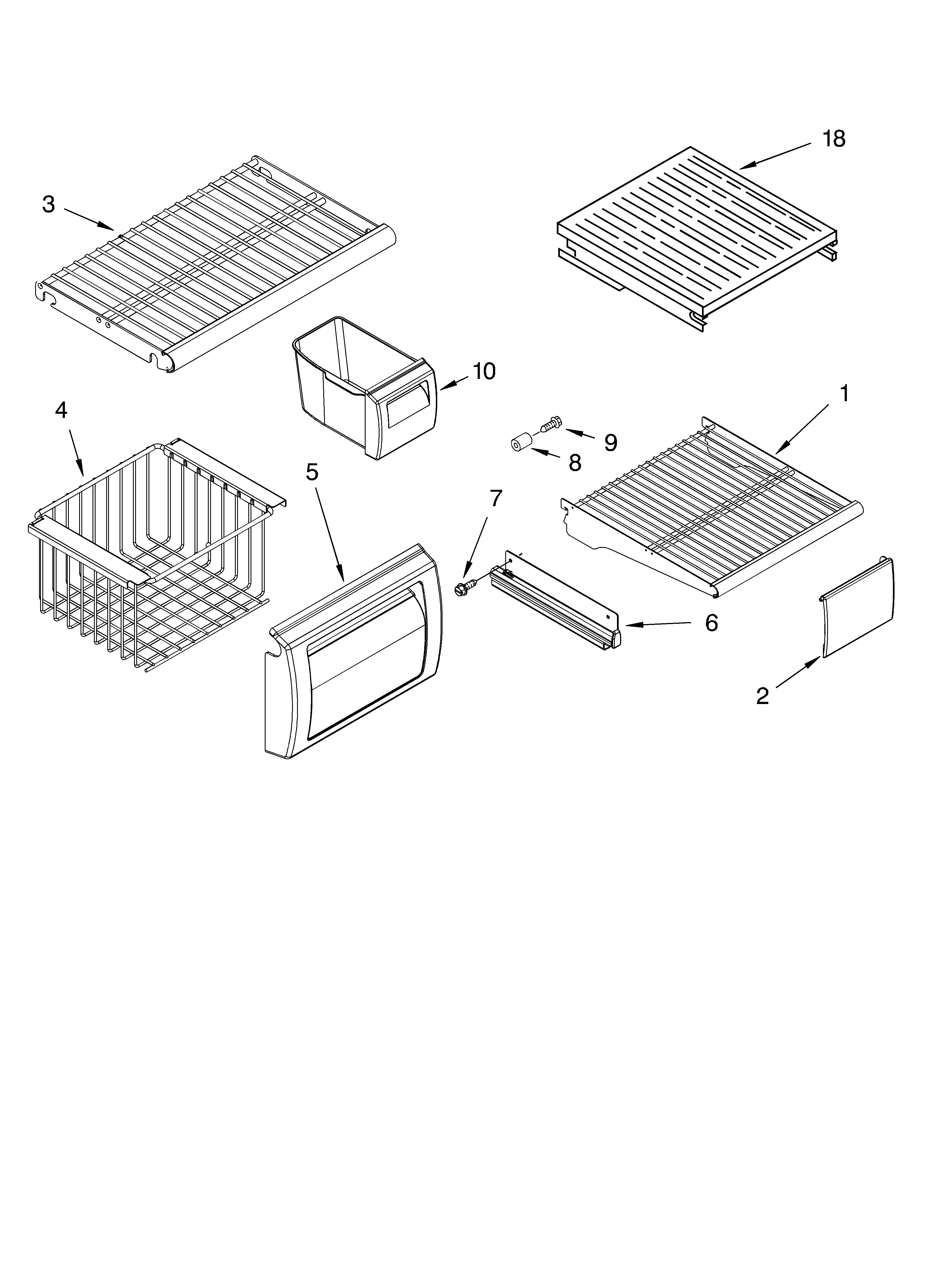 18

3

10

1

4

9

8

5

7

6

2