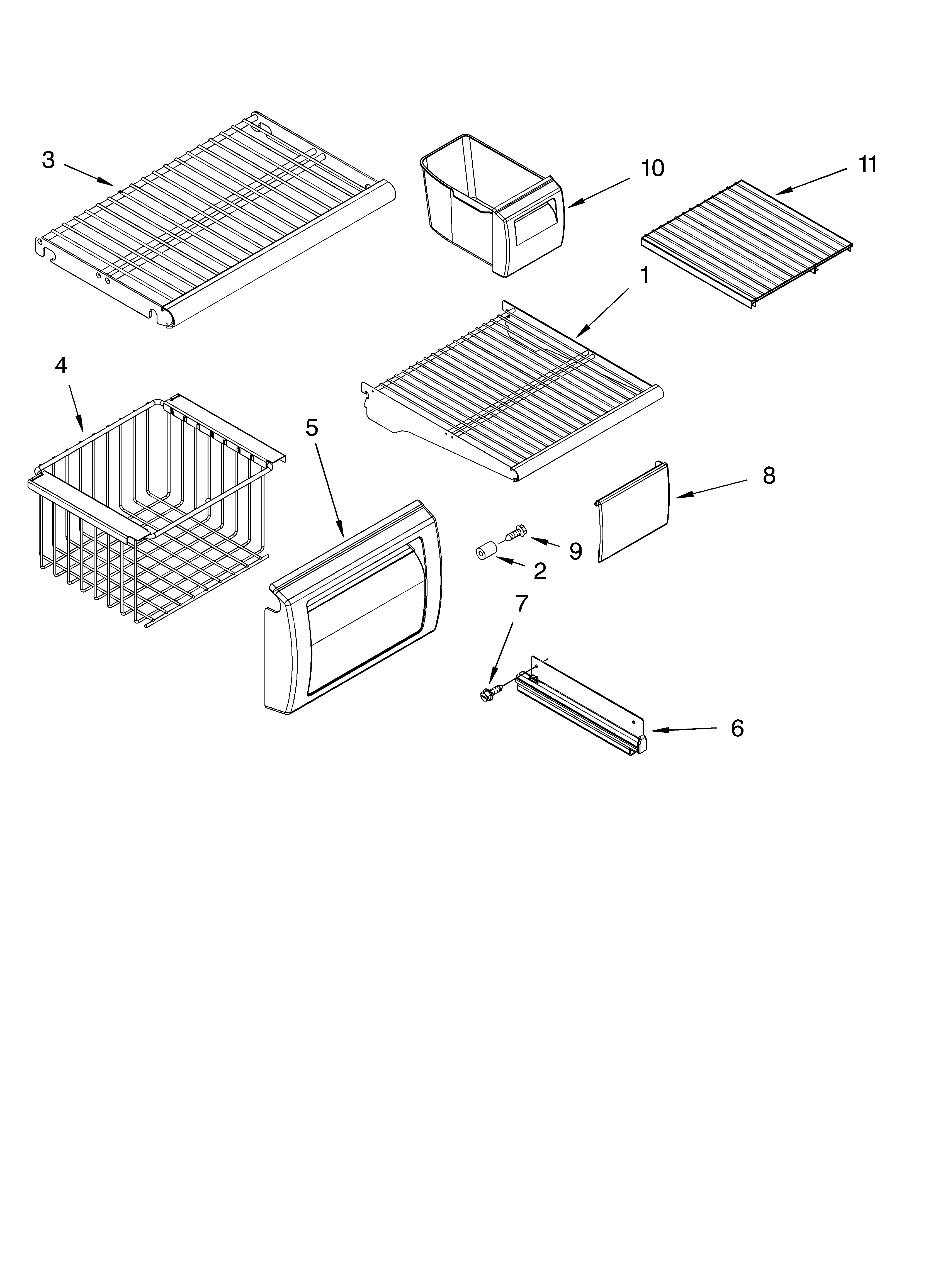 3

10

11

1

4

5

8

9

2

7

6