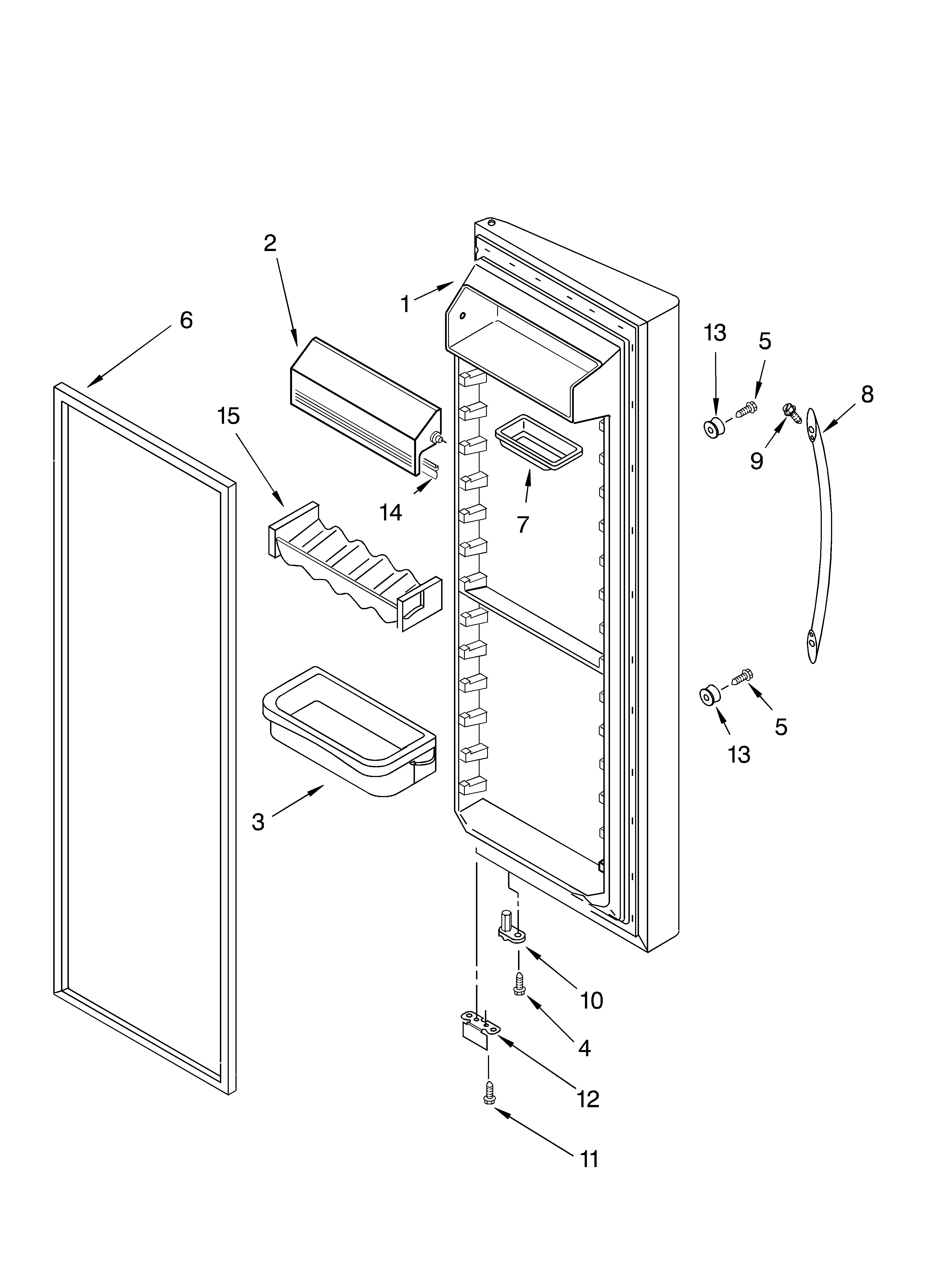 2
1
6
13
5
8
15
9
14
7
5
13
3
10
4
12
11