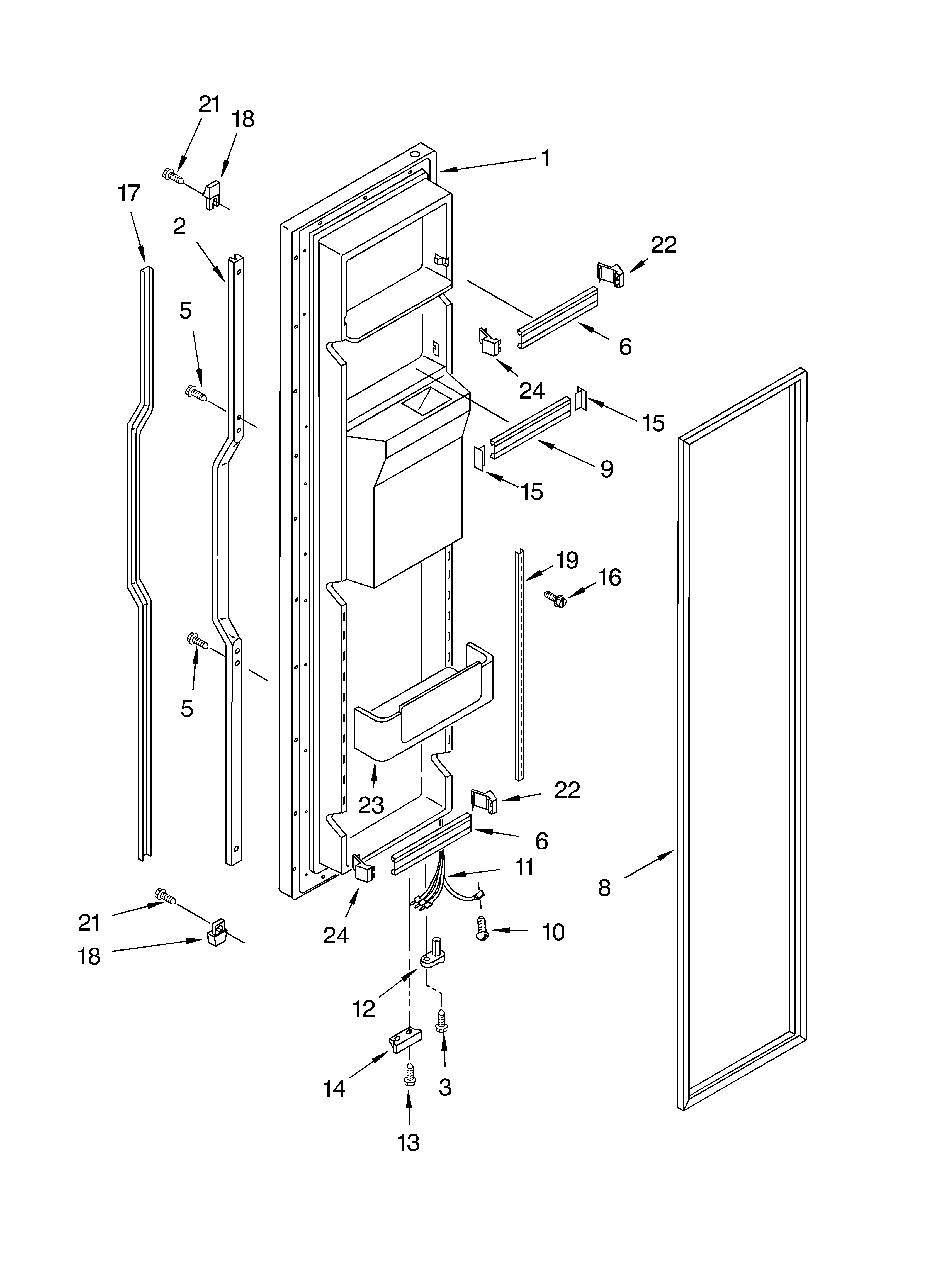 21
18
1
17
2
22
5
6
24
15
9
15
19
16
5
23
22
6
11
8
24
10
21
18
12
14
3
13