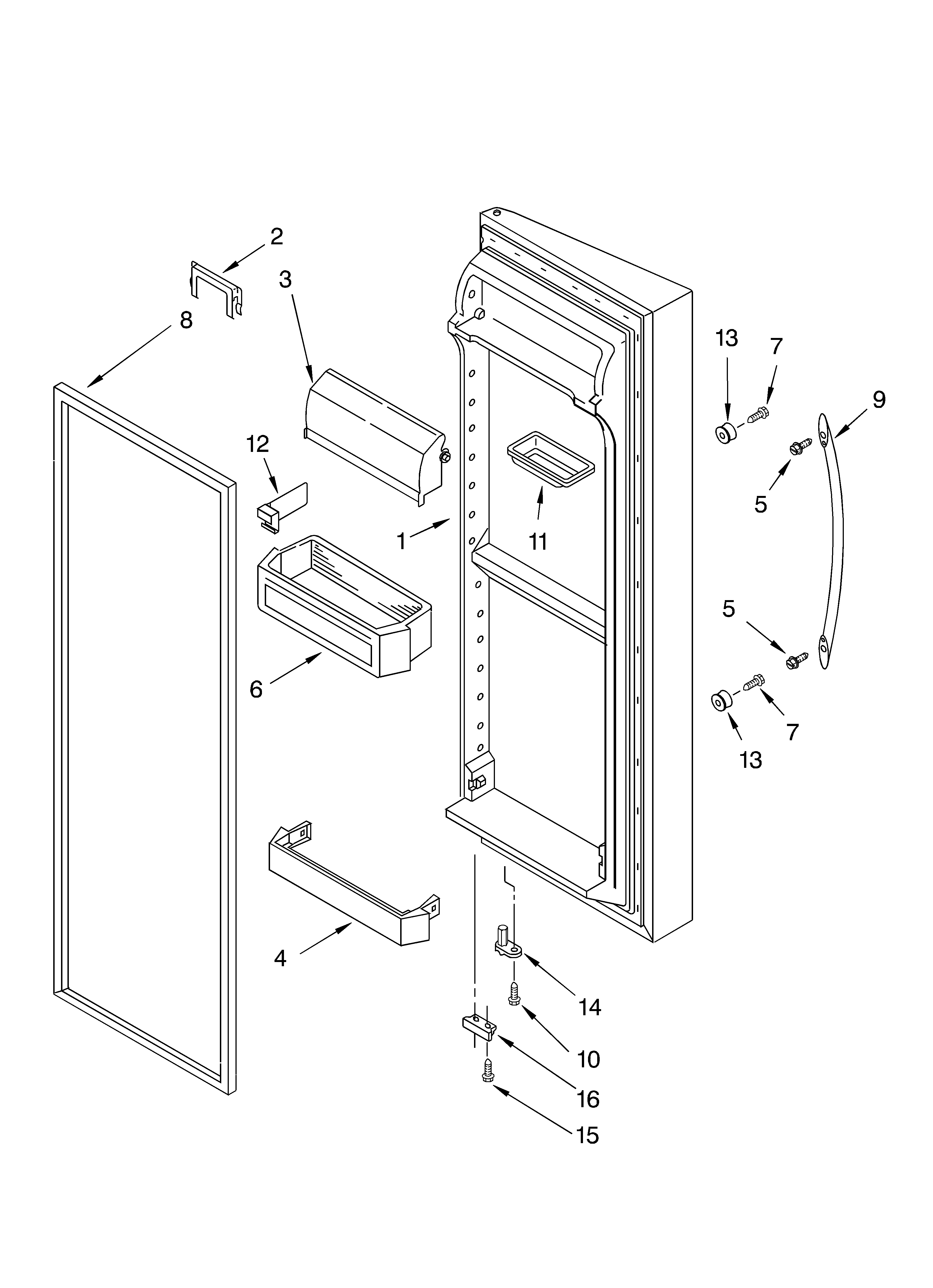 2
3
8
13
7
9
12
5
1
11
5
6
7
13
4
14
10
16
15